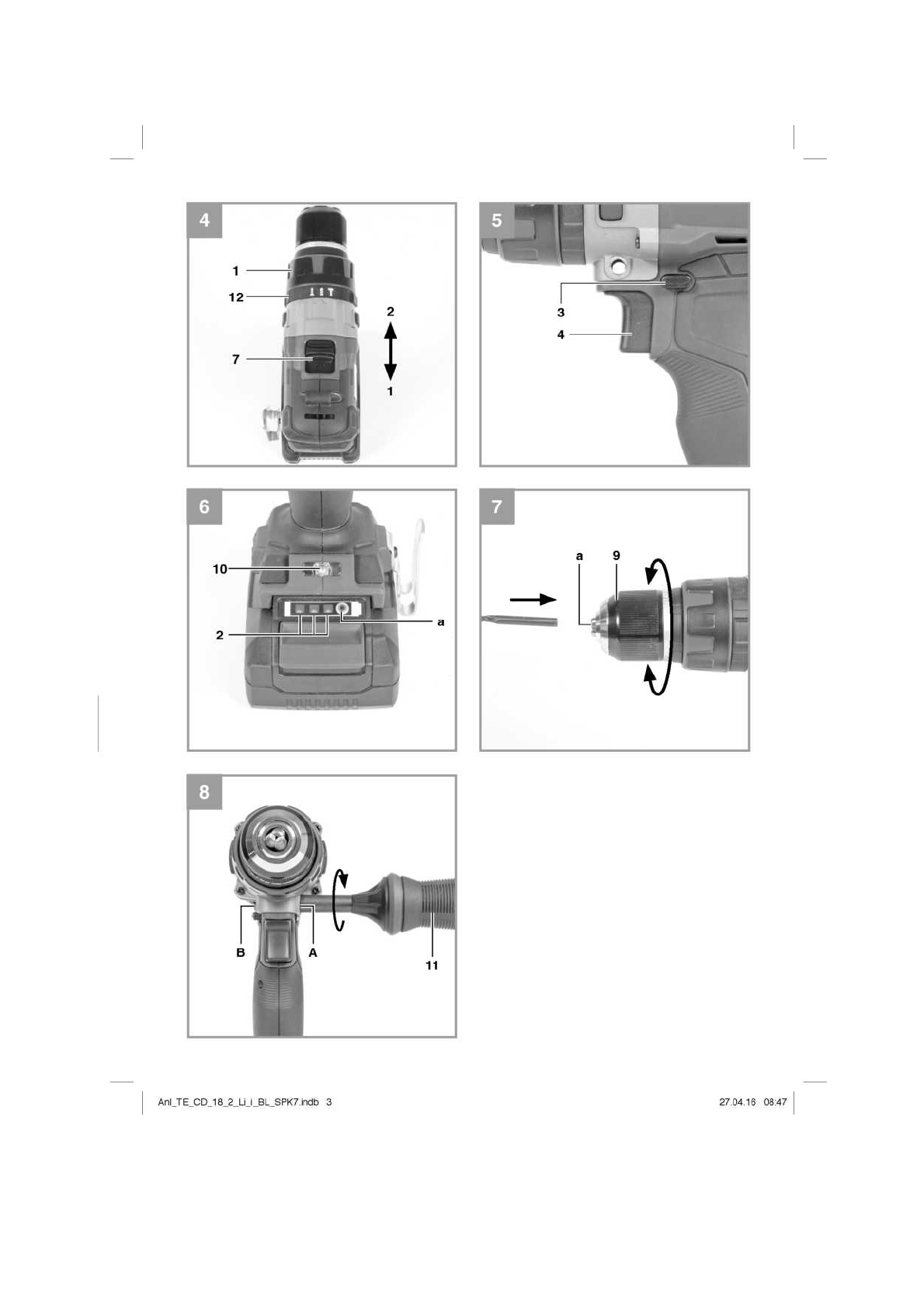 4

1
12
7
2
1

5

3
4

6

10
2
a

7

a
9

8

B
A
11

Anl_TE_CD_18_2_Li_i_BL_SPK7.indb 3

27.04.16 08:47