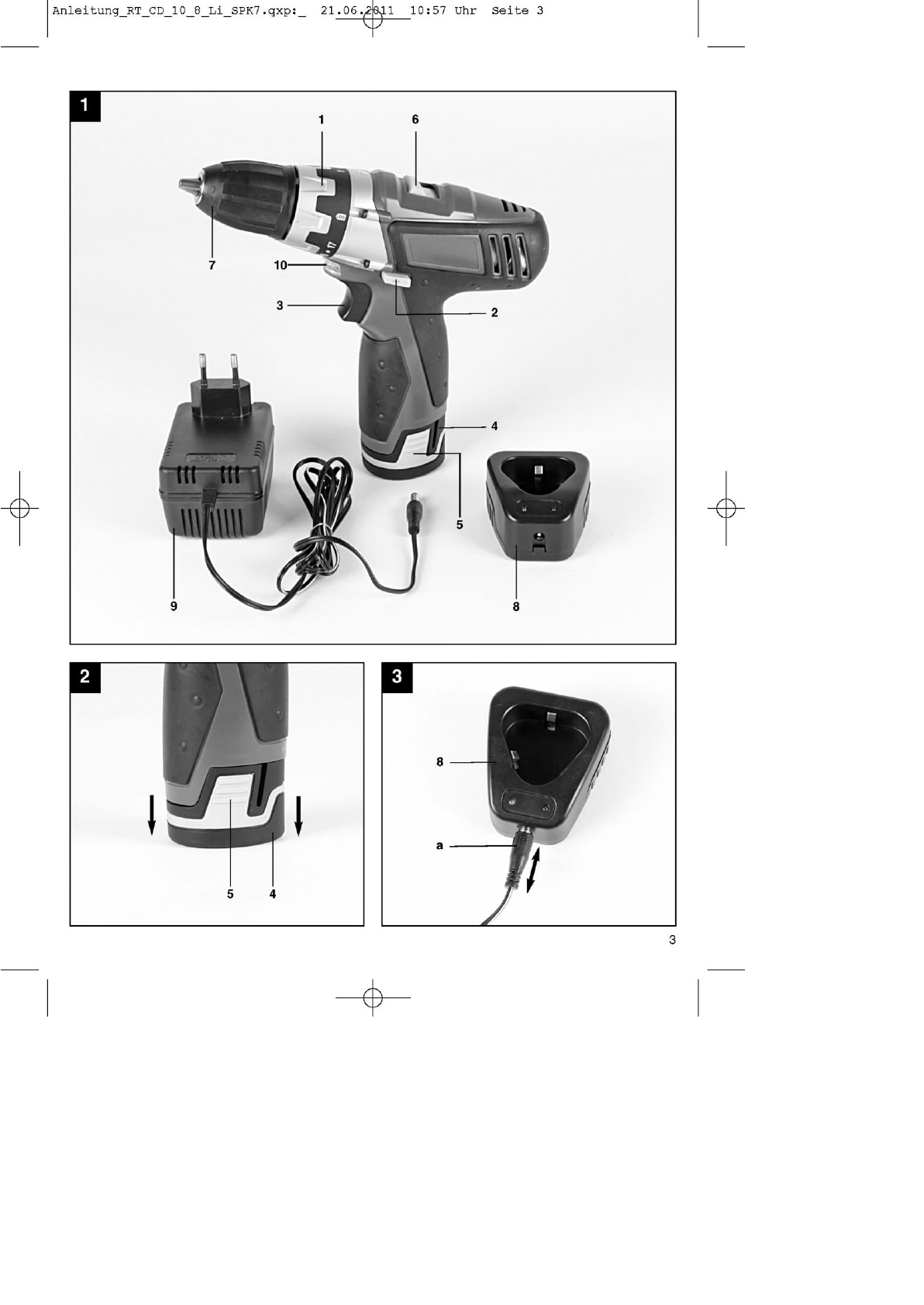 Anleitung_RT_CD_10_8_Li_SPK7.qxp:_ 21.06.2011 10:57 Uhr Seite 3

1

1
6
7
10
3
2
4
5
9
8

2

5
4

3

8
a

3