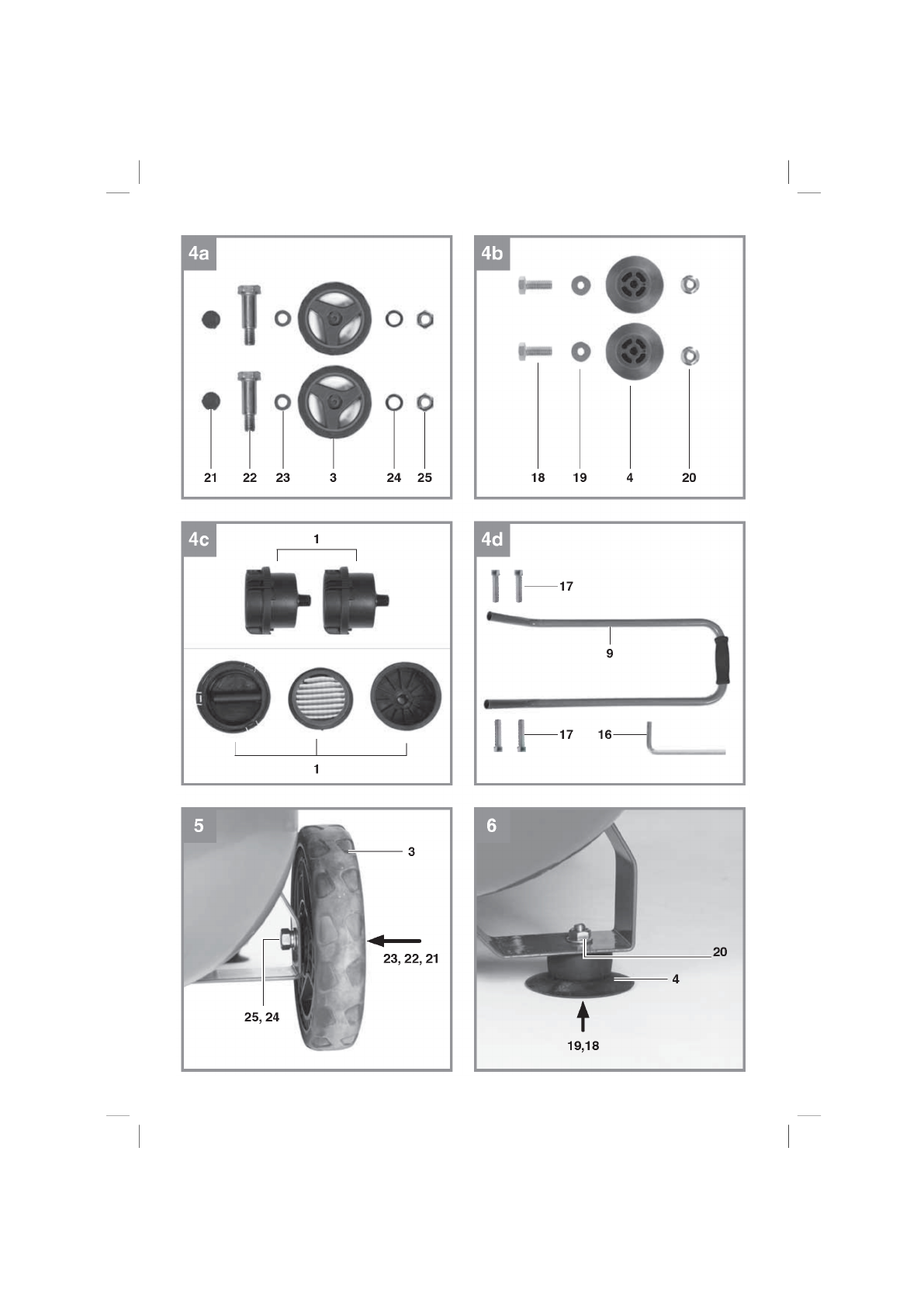 4a

21 22 23 3 24 25

4b

18 19 4 20

4c

1

1

4d

17

9

17 16

5

3

23, 22, 21

25, 24

6

20

4

19,18