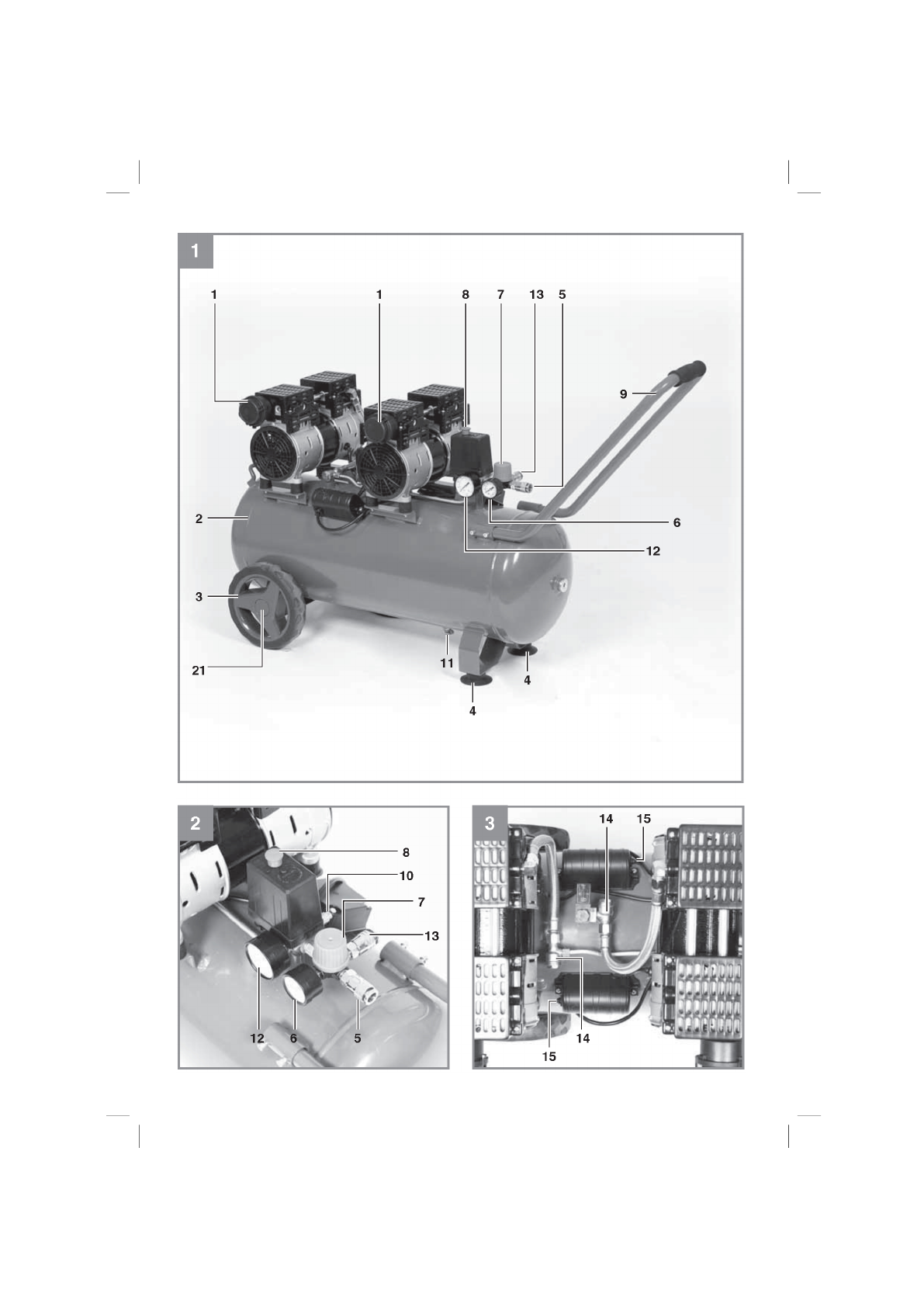 1

1
1
8
7
13
5
9
2
6
12
3
21
11
4
4

2

8
10
7
13
12
6
5

3

14
15
14
15