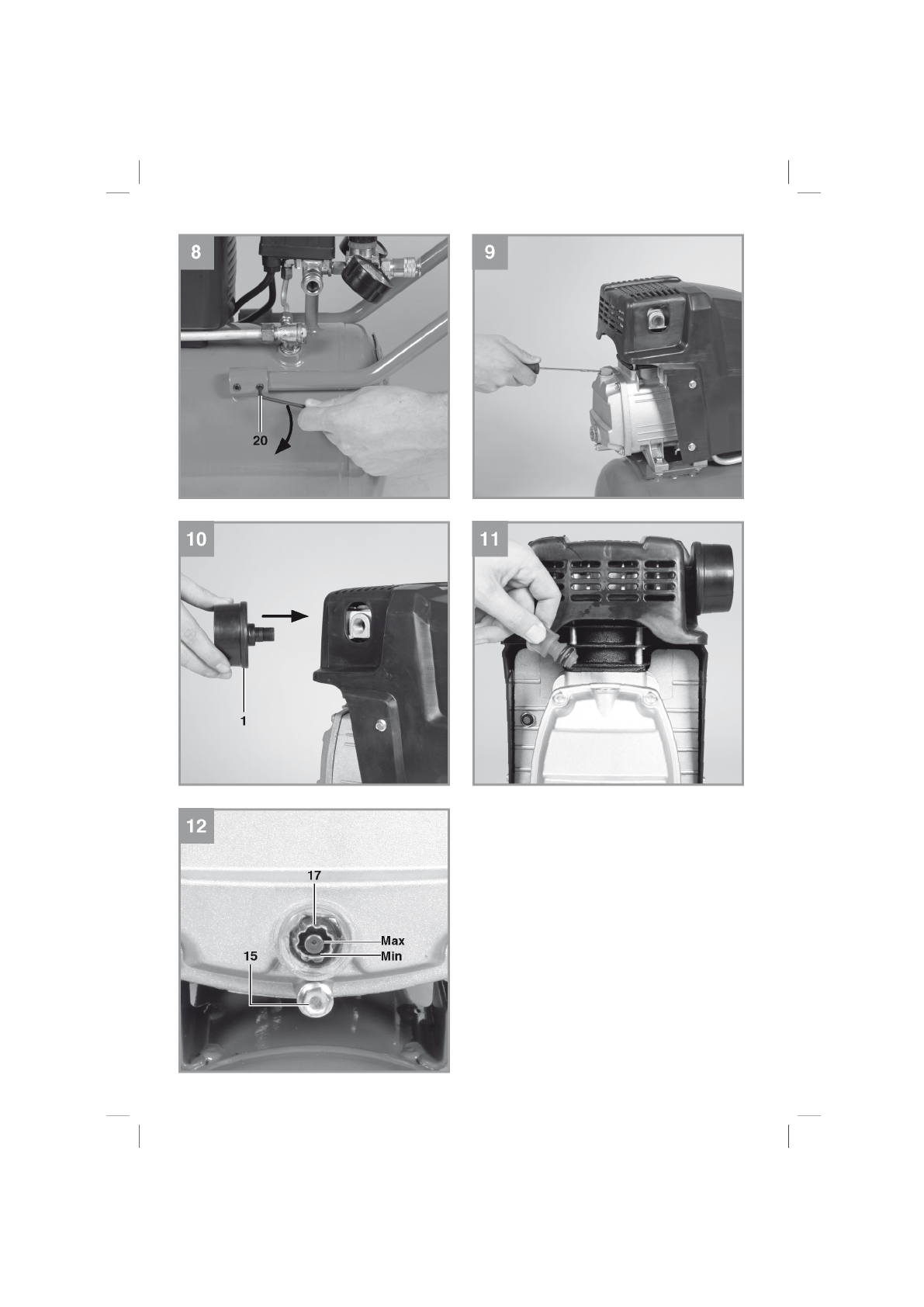 8

20

9

10

1

11

12

17

Max

Min

15