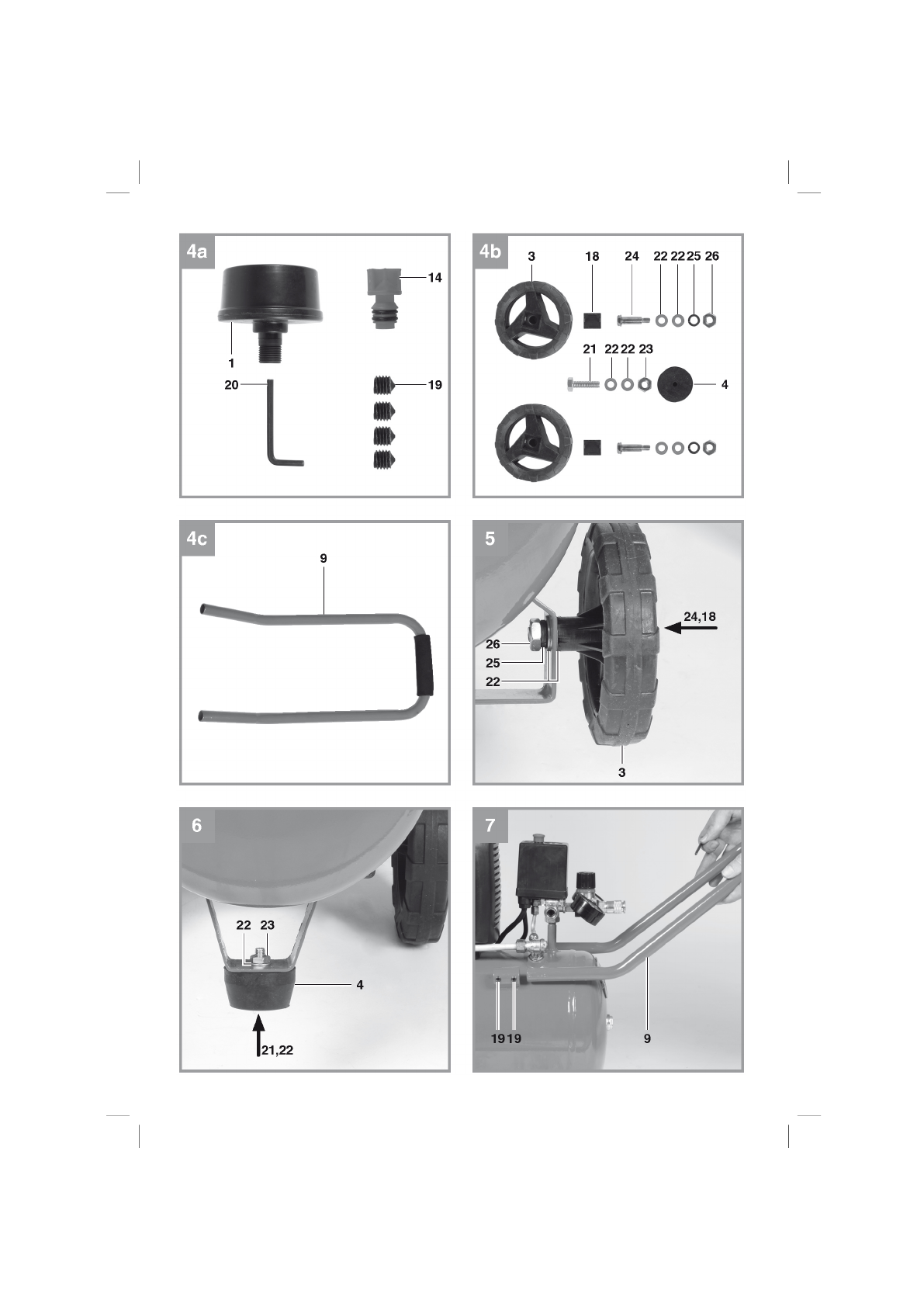 4a

14

1

20

19

4b

3

18

24

22 22 25 26

21

22 22 23

4

4c

9

5

24,18

26

25

22

3

6

22 23

4

21,22

7

19 19

9