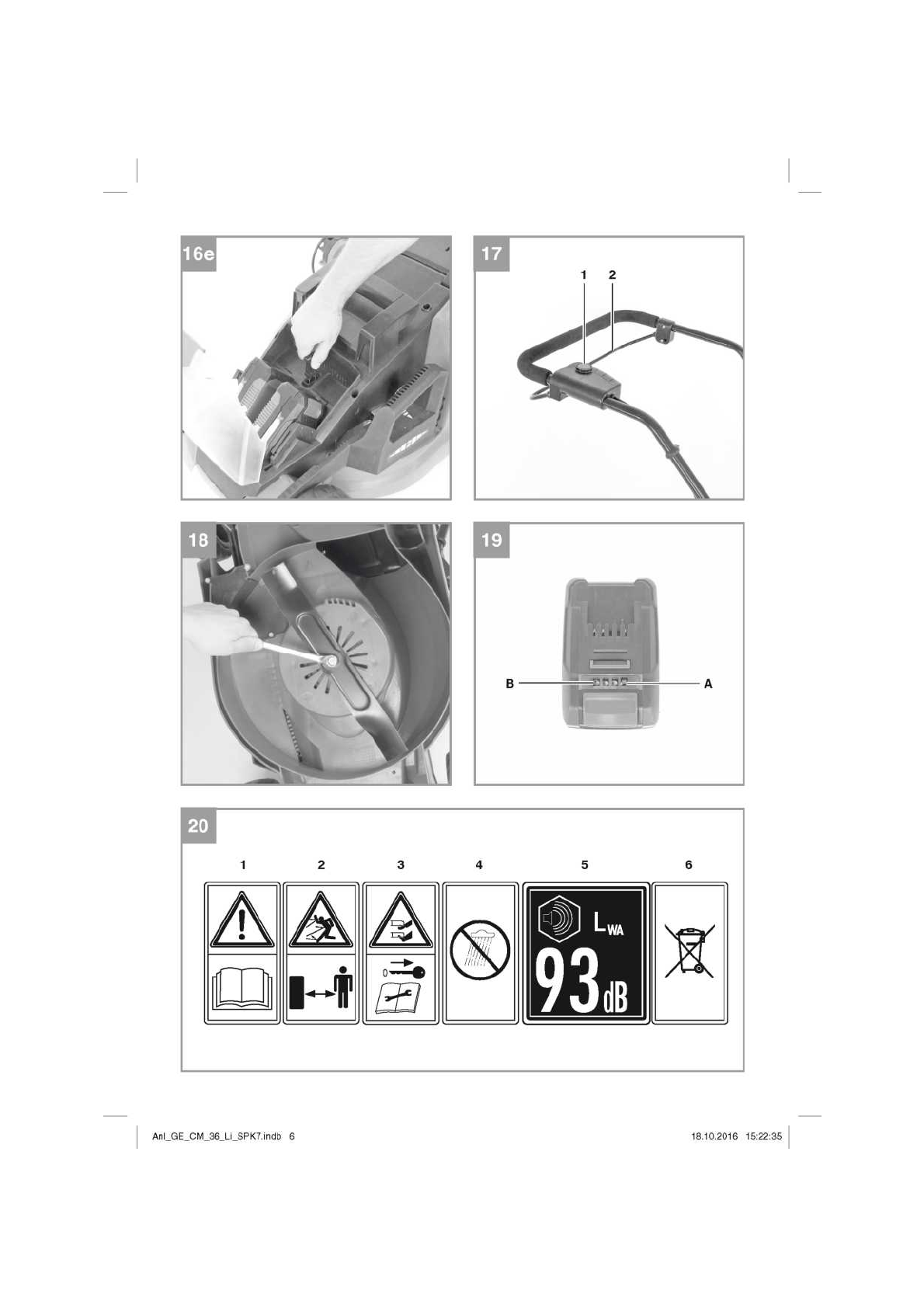 16e

17

1 2

18

19

B A

20

1 2 3 4 5 6

$L_{WA}$

93 dB

Anl_GE_CM_36_Li_SPK7.indb 6 18.10.2016 15:22:35