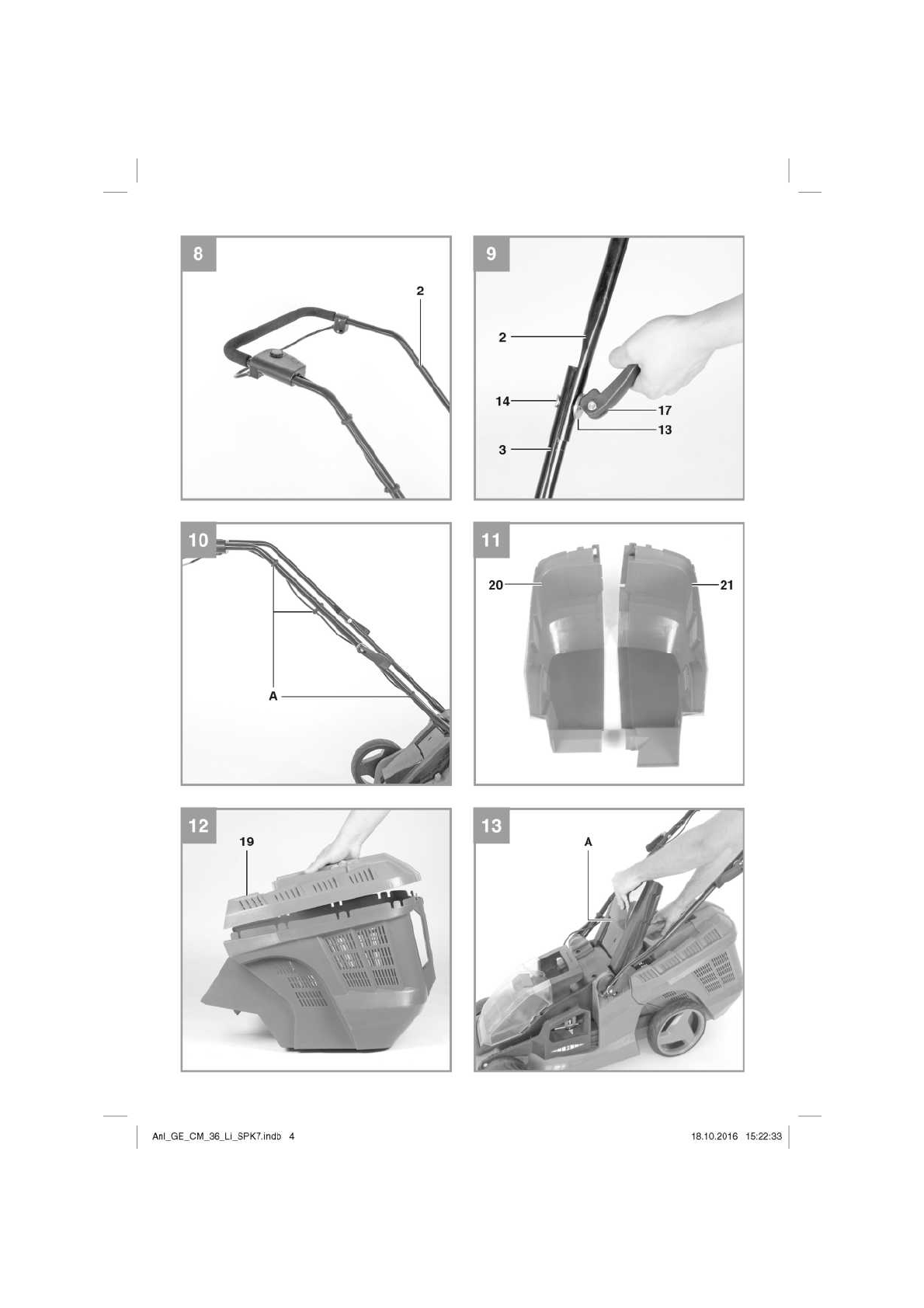 8
2

9
2
14
17
13
3

10
A

11
20
21

12
19

13
A

Anl_GE_CM_36_Li_SPK7.indb 4

18.10.2016 15:22:33