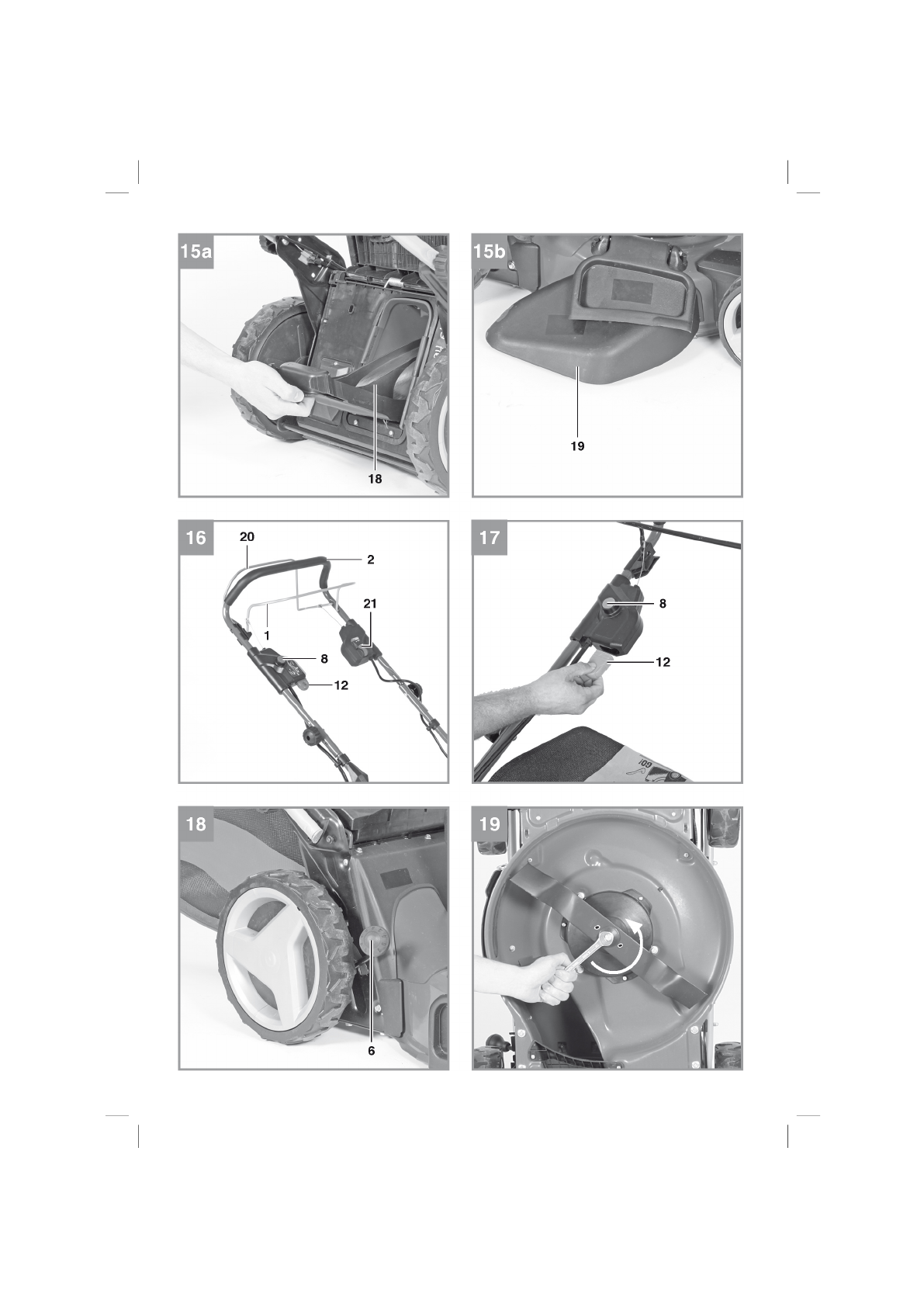 15a

18

15b

19

16

20

2

21

1

8

12

17

8

12

18

6

19