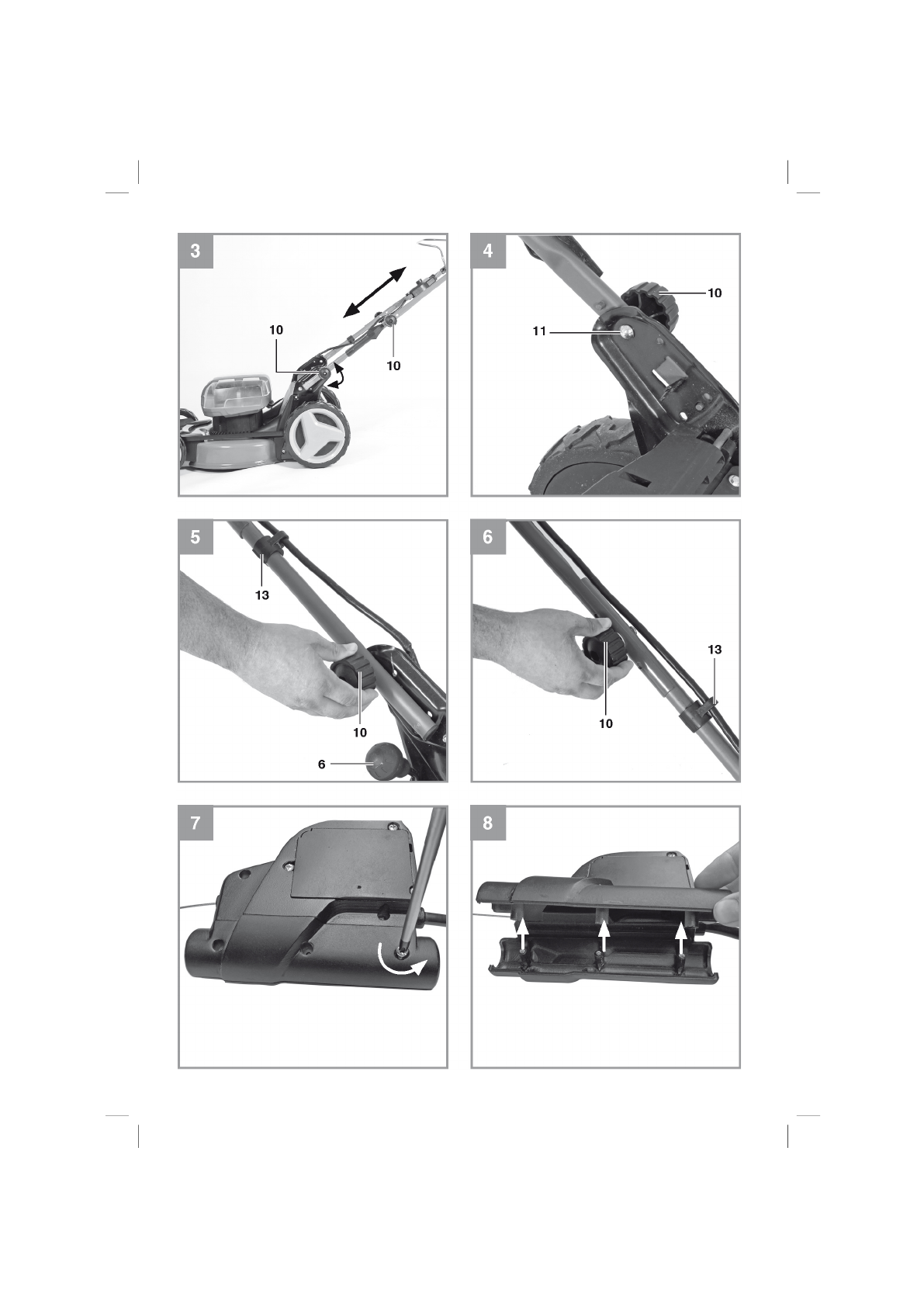 3

10

10

4

10

11

5

13

10

6

6

13

10

7

8