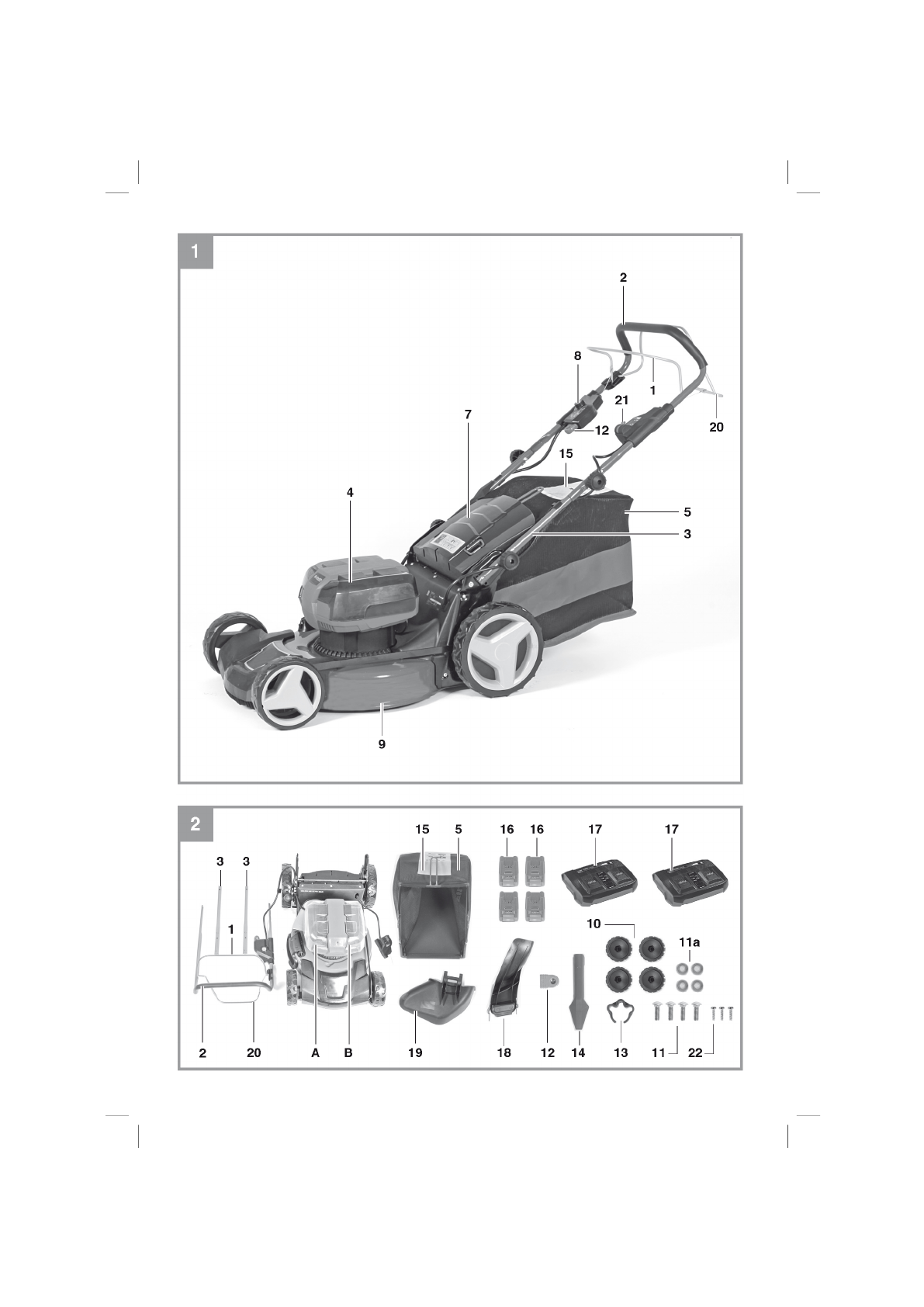 1

2
8
1
21
20
7
12
15
4
5
3
9

2

15
5
16
16
17
17
3
3
1
10
11a
2
20
A
B
19
18
12
14
13
11
22