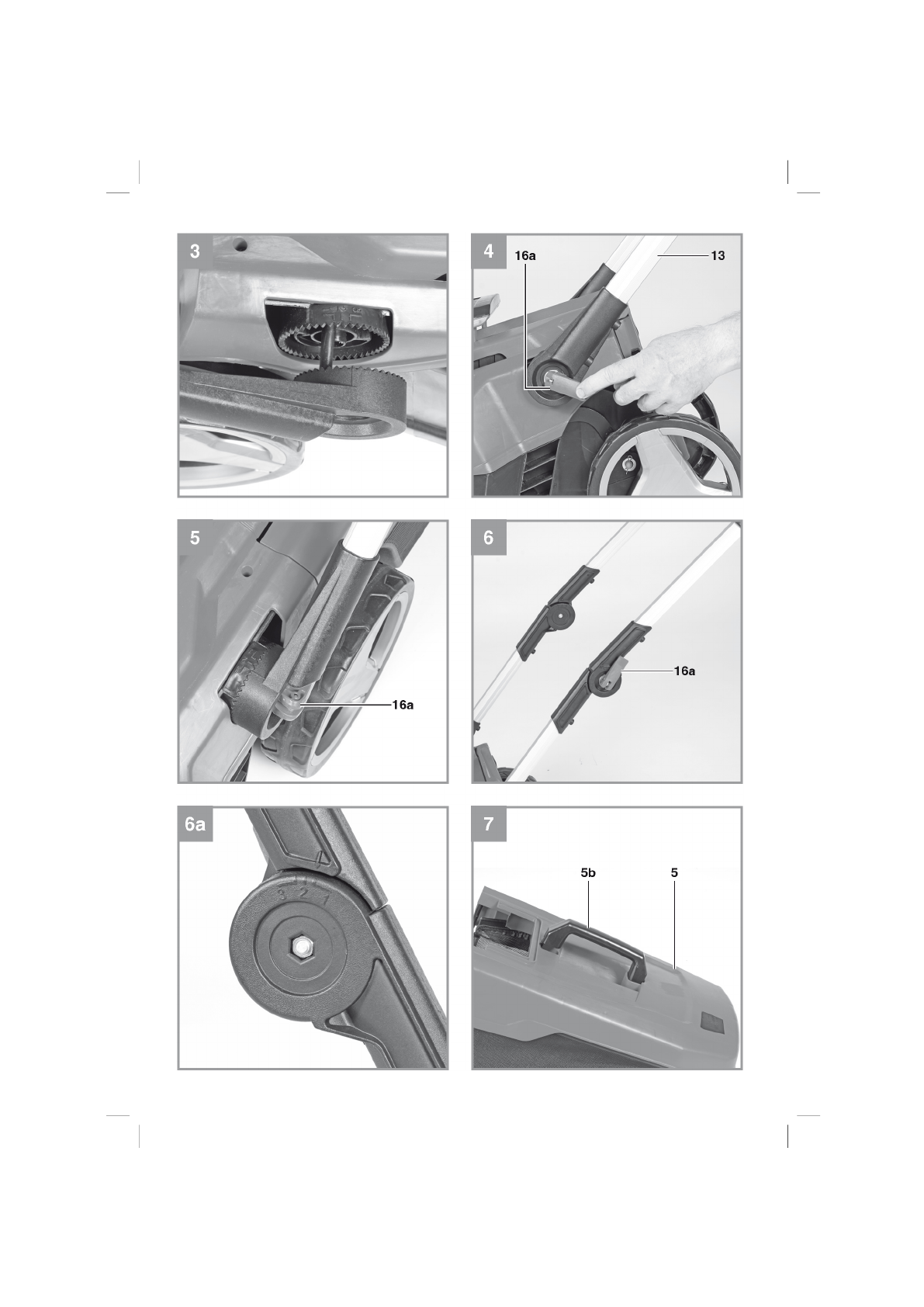 3

4
16a
13

5
16a

6
16a

6a
3 2 1

7
5b
5