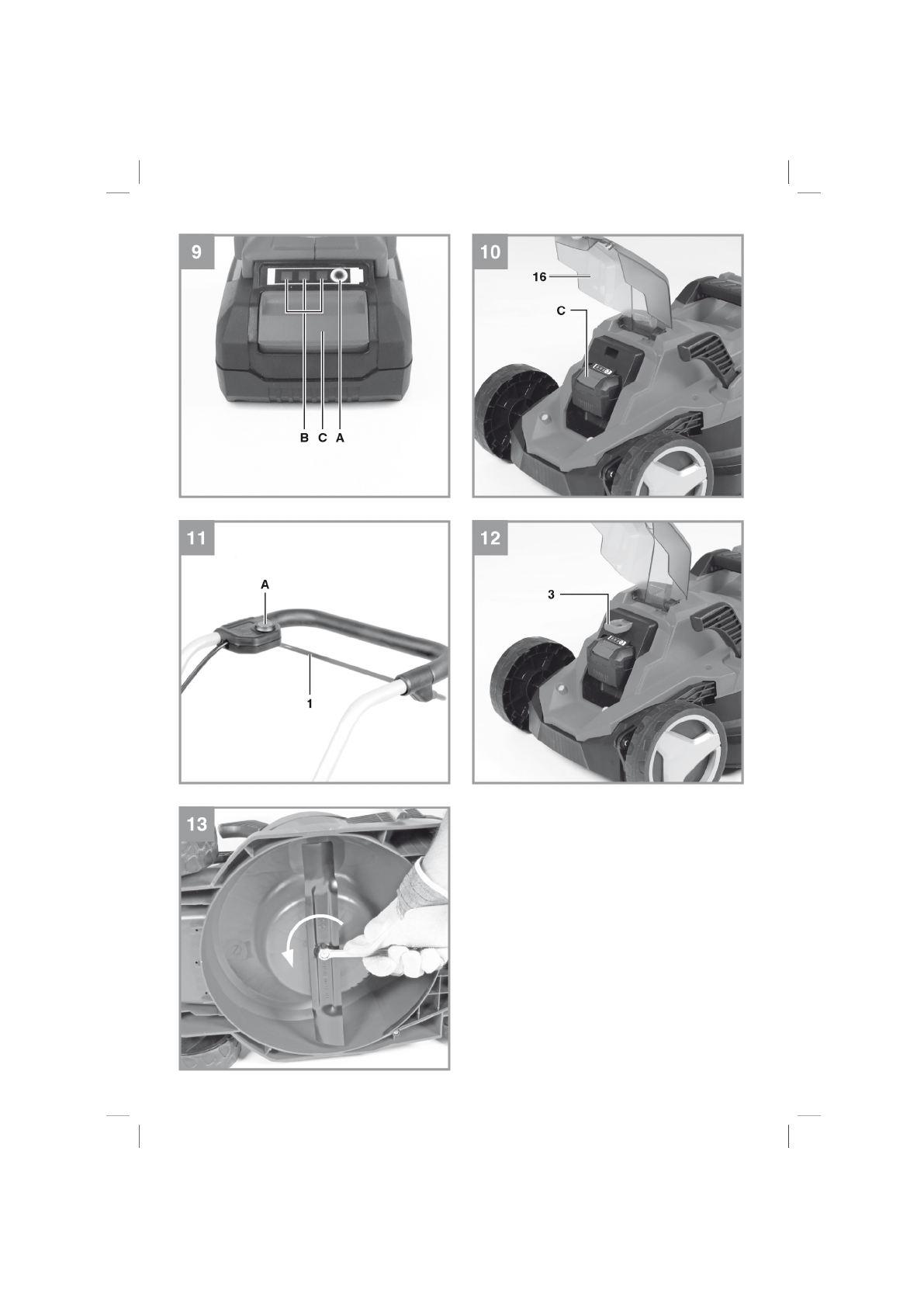 9

B C A

10

16

C

11

A

1

12

3

13