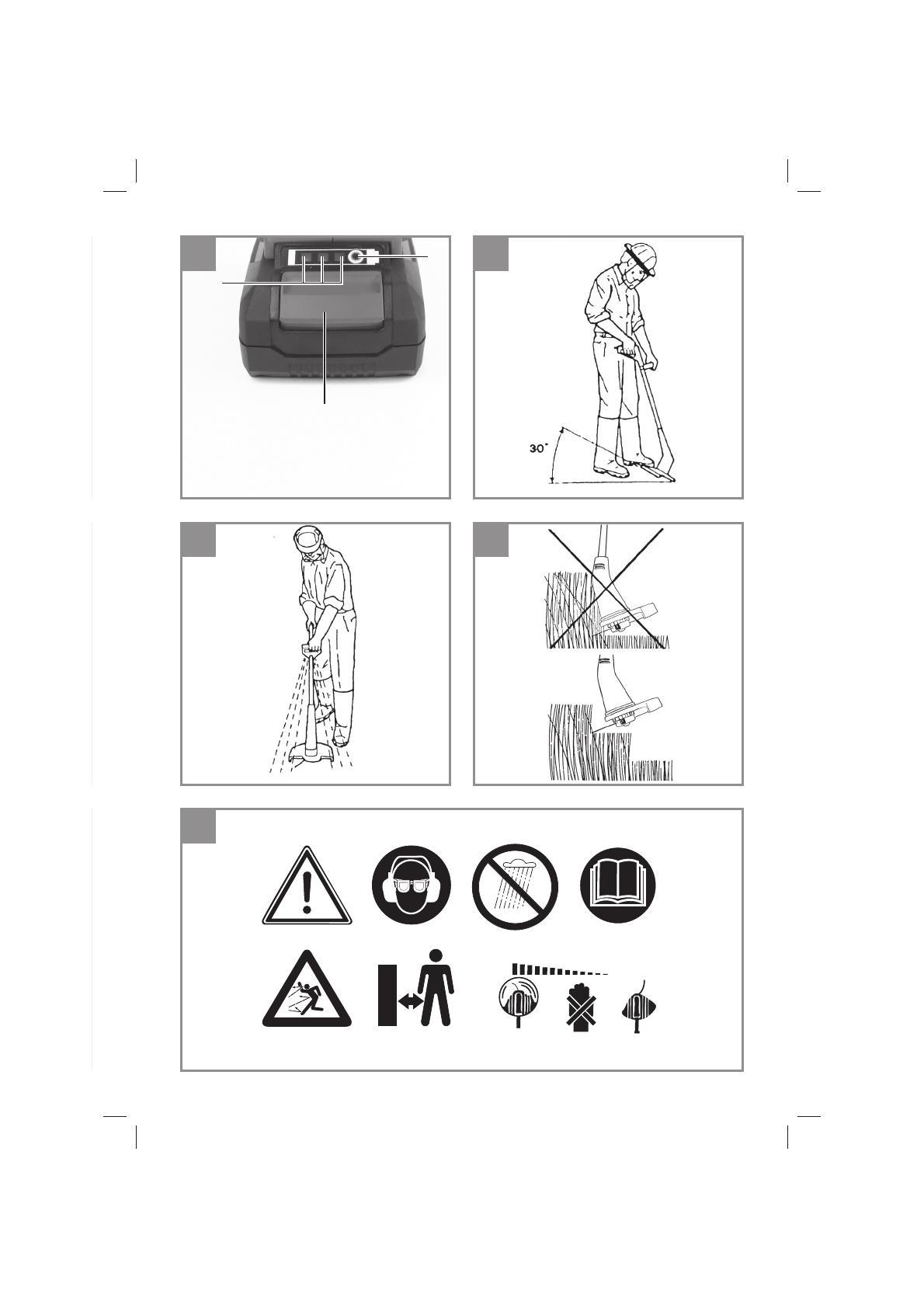 30°