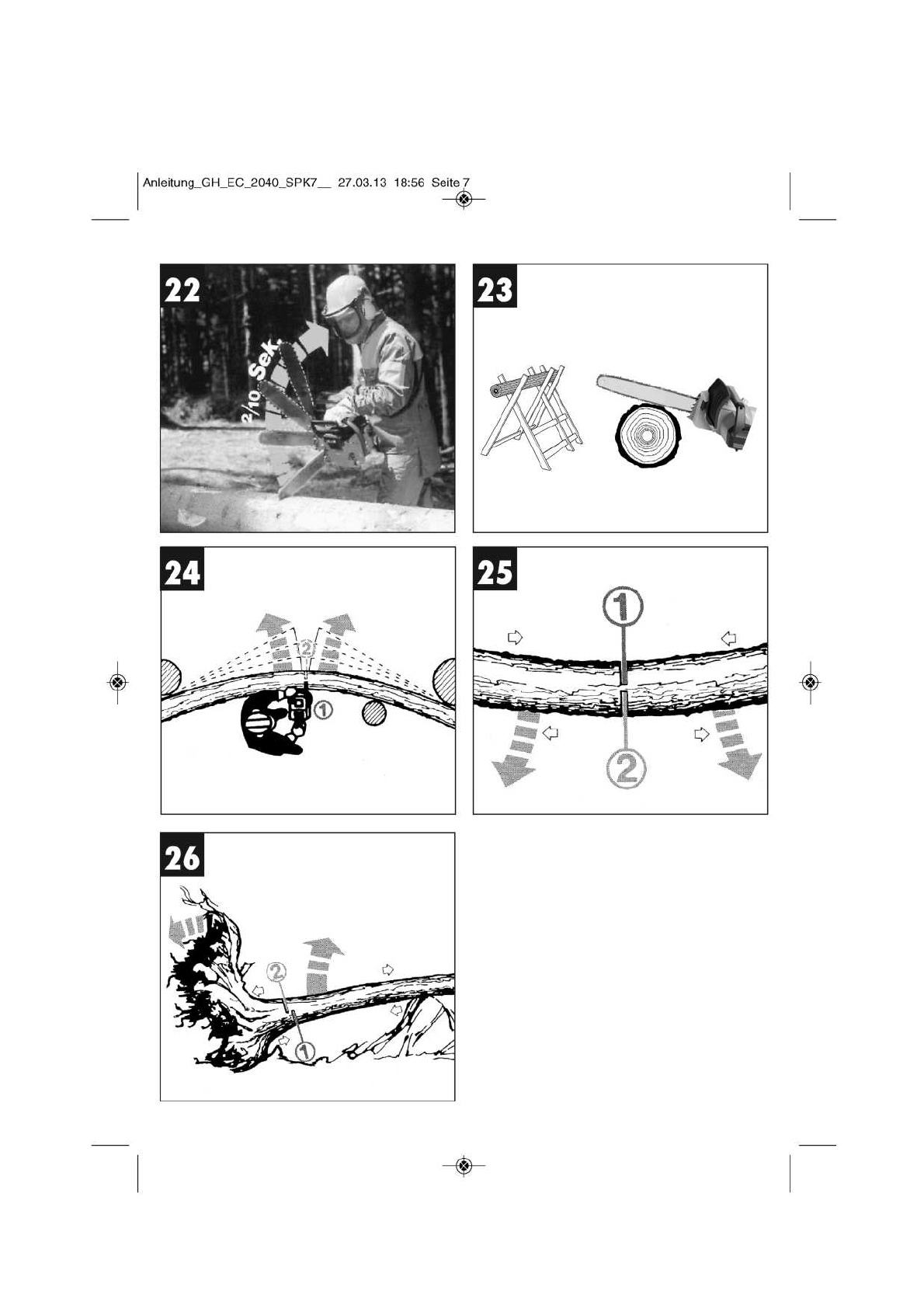 Anleitung_GH_EC_2040_SPK7__ 27.03.13 18:56 Seite 7

22

2/10 Sek.

23

24

2

1

25

1

2

26

2

1