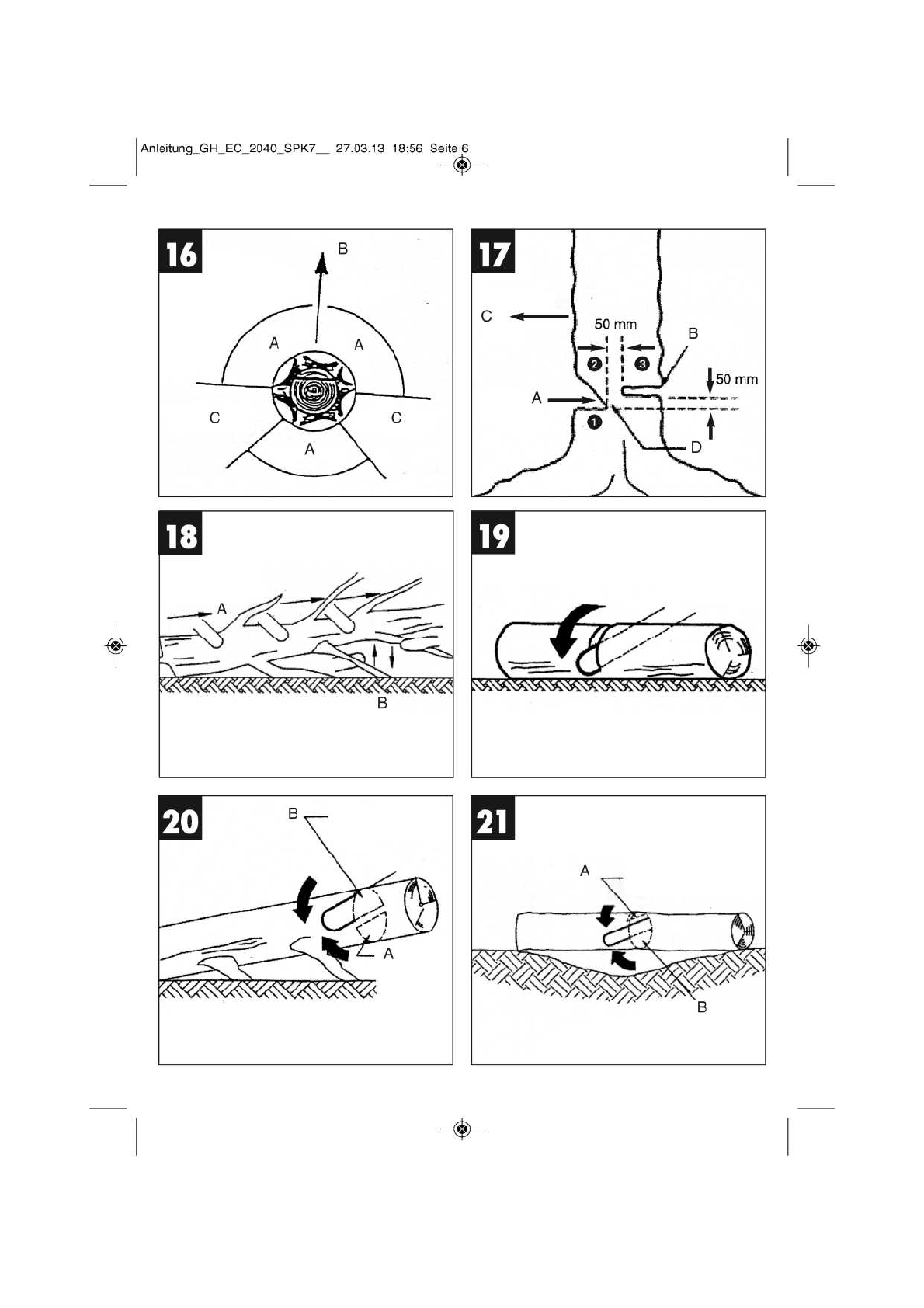 Anleitung_GH_EC_2040_SPK7__ 27.03.13 18:56 Seite 6

16

B

A

A

C

C

A

17

C

50 mm

B

2

3

50 mm

A

1

D

18

A

B

19

20

B

A

21

A

B