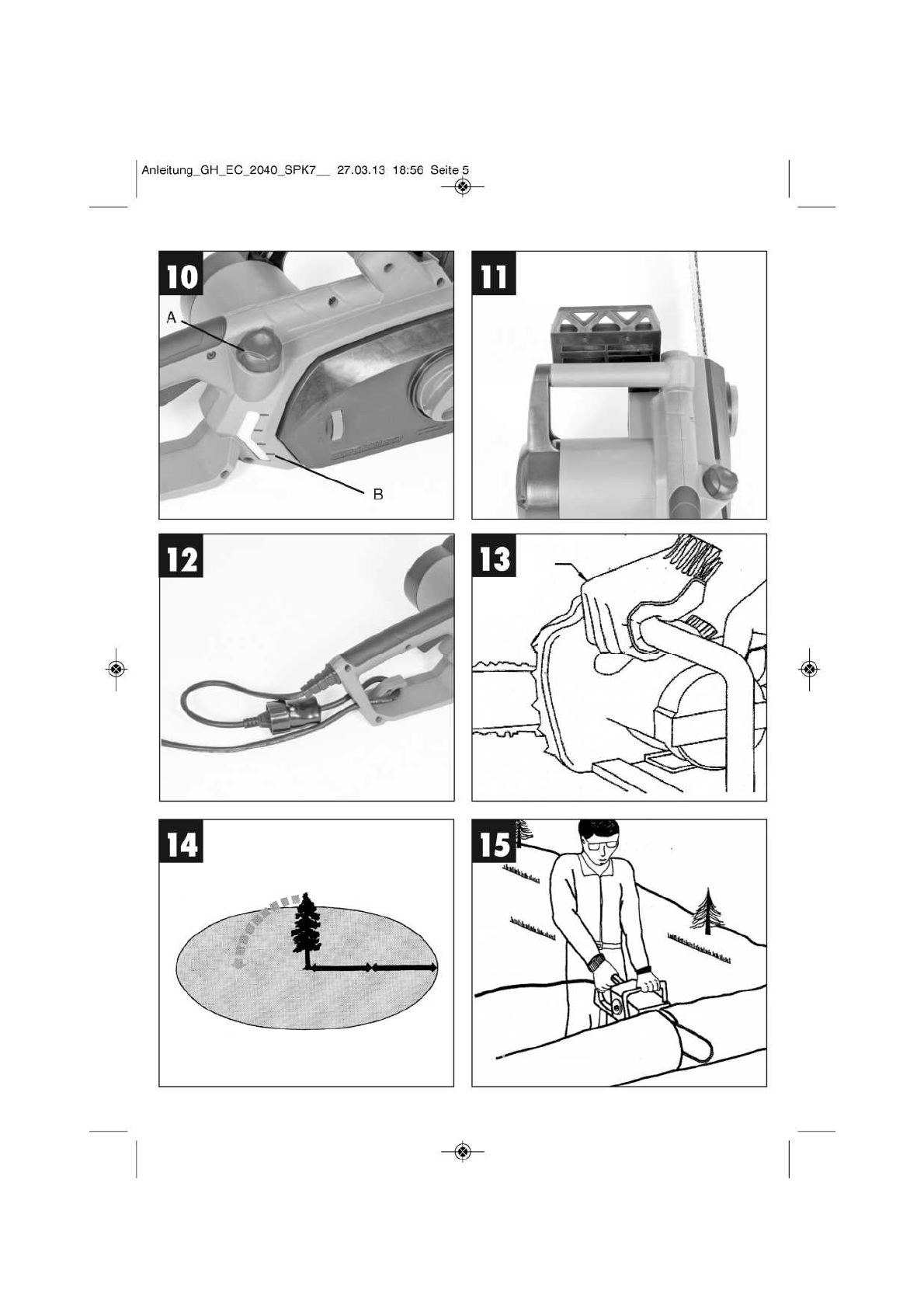 Anleitung_GH_EC_2040_SPK7__ 27.03.13 18:56 Seite 5

10
A
B

11

12

13

14

15