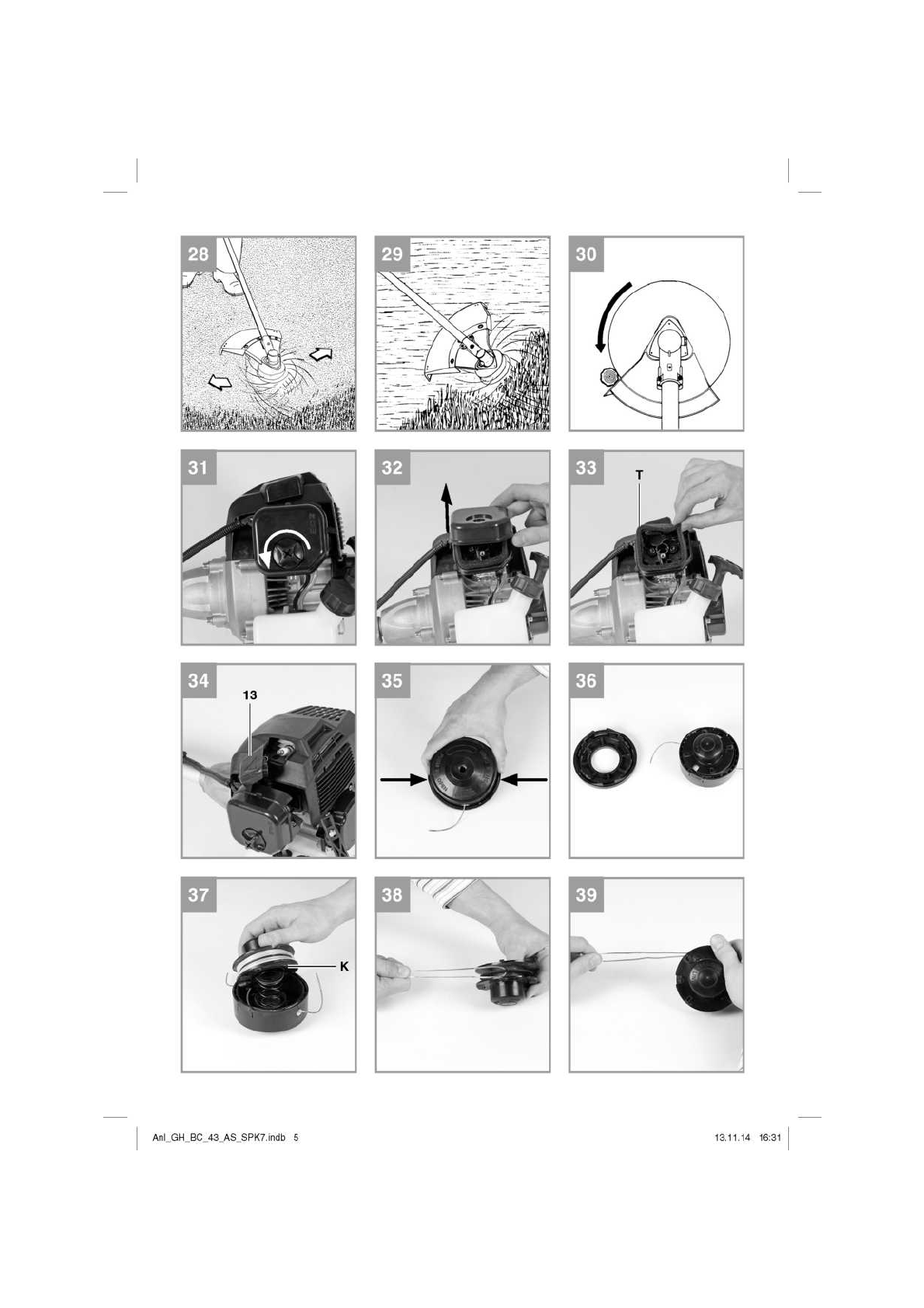 28

29

30

31

32

33

T

34

13

35

36

37

K

38

39

Anl_GH_BC_43_AS_SPK7.indb 5

13.11.14 16:31