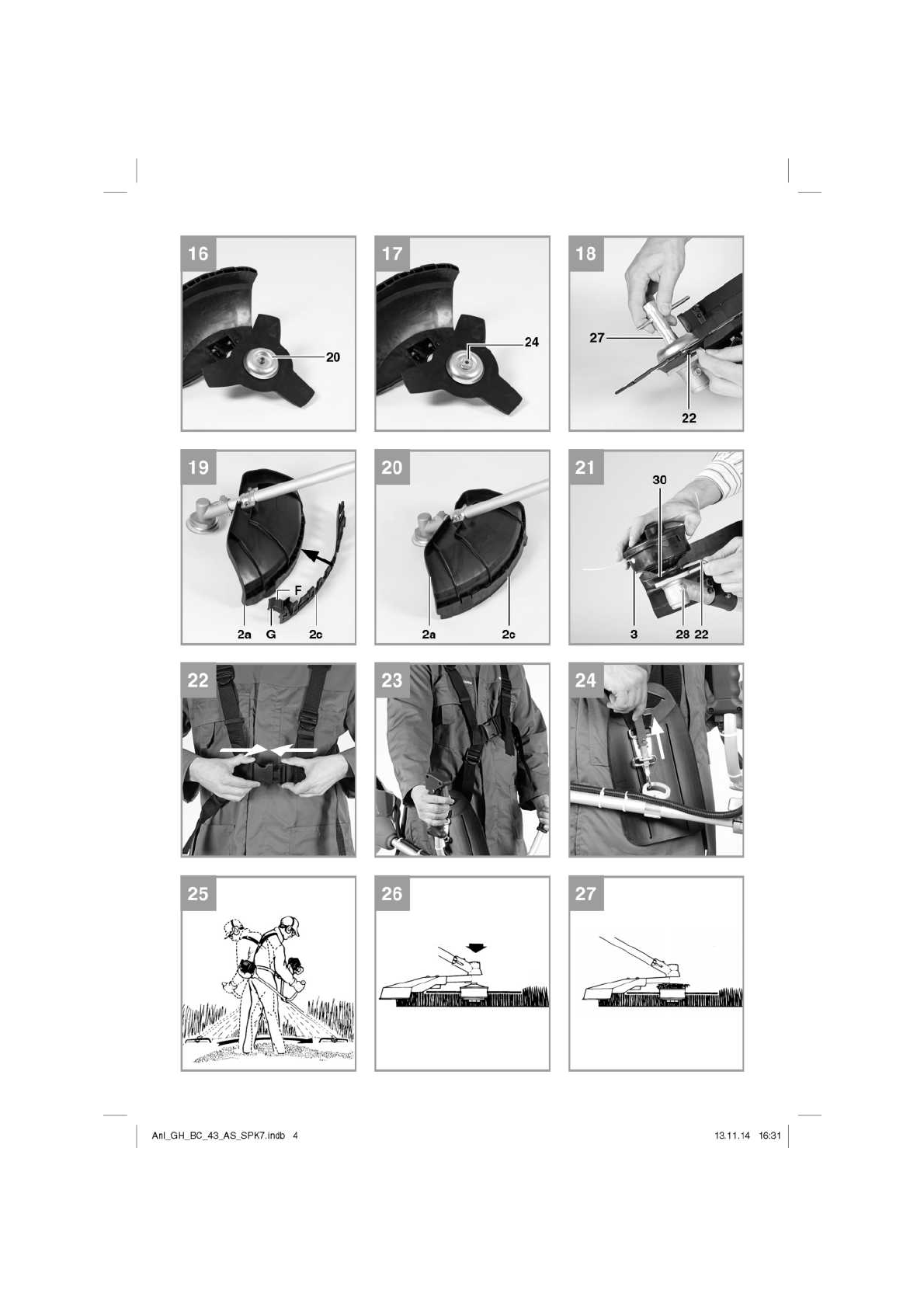 16

20

17

24

18

27

22

19

F

2a G 2c

20

2a 2c

21

30

3 28 22

22

23

24

25

26

27

Anl_GH_BC_43_AS_SPK7.indb 4

13.11.14 16:31