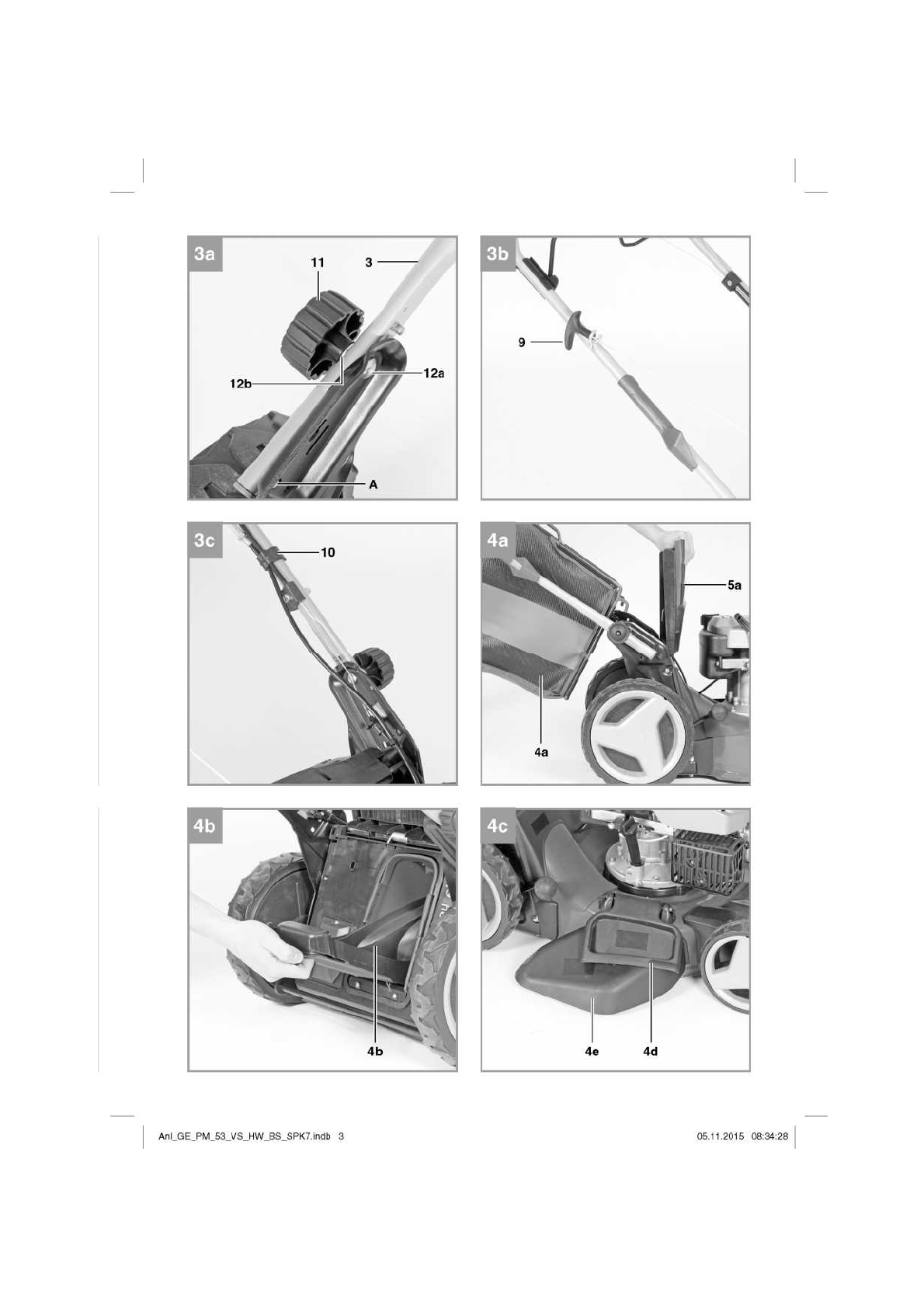 3a
11
3
12b
12a
A

3b
9

3c
10

4a
5a
4a

4b
4b

4c
4e
4d

Anl_GE_PM_53_VS_HW_BS_SPK7.indb 3
05.11.2015 08:34:28