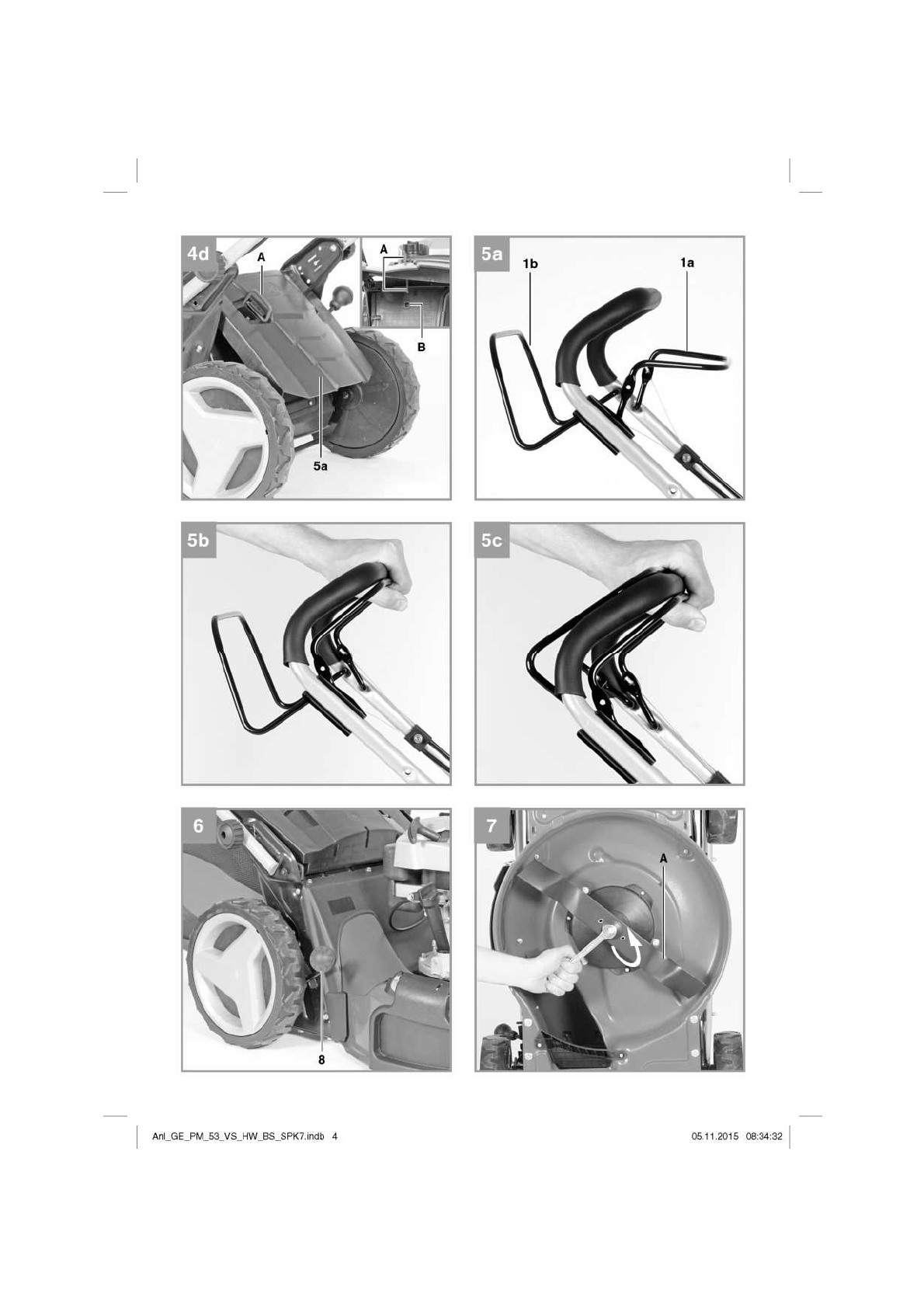 4d
A
A
B
5a

5a
1b
1a

5b

5c

6
8

7
A

Anl_GE_PM_53_VS_HW_BS_SPK7.indb 4

05.11.2015 08:34:32