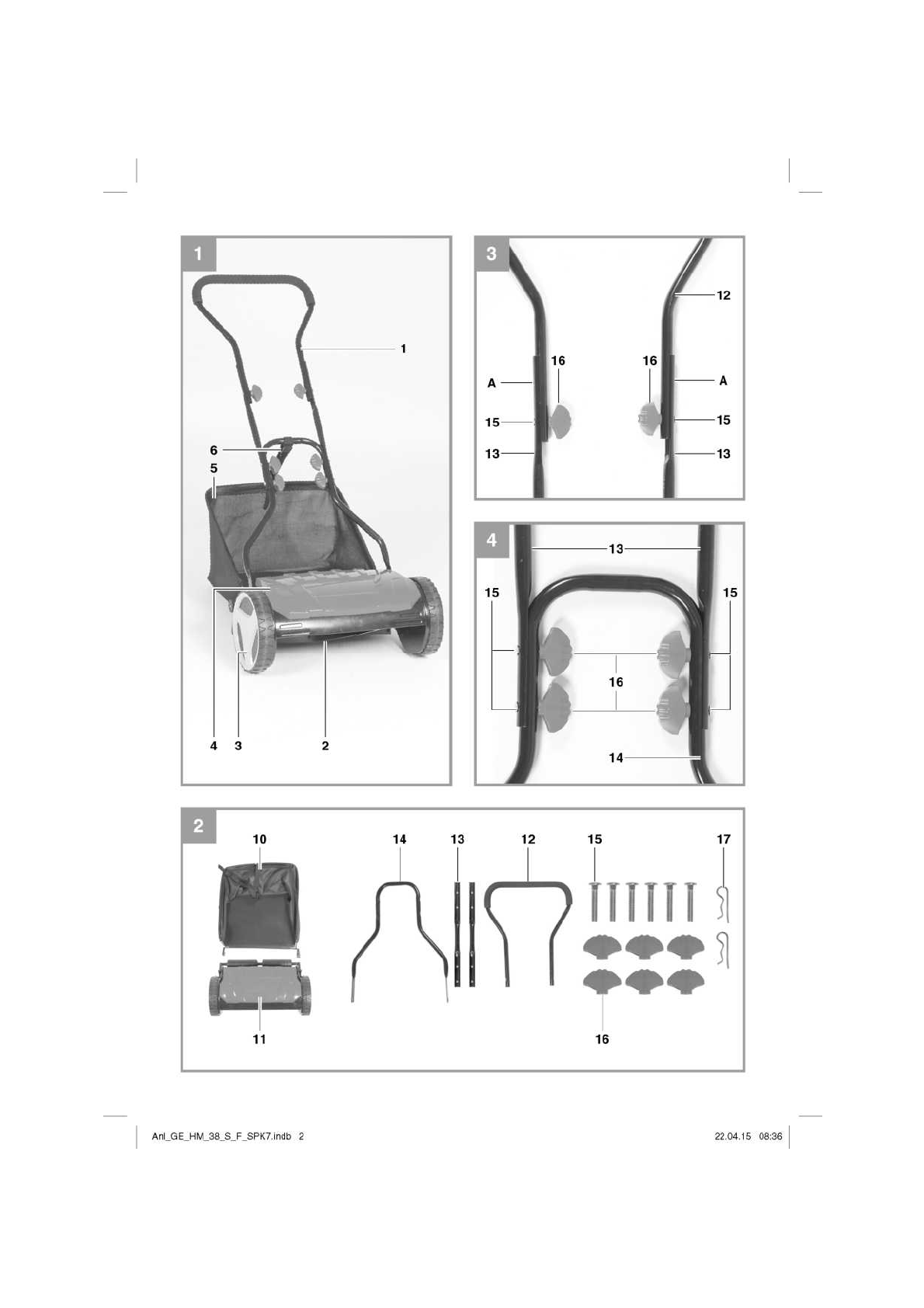 1

1
6
5
4 3 2

3

12
16 16
A A
15 15
13 13

4

13
15 15
16
14

2

10 14 13 12 15 17

11 16

Anl_GE_HM_38_S_F_SPK7.indb 2 22.04.15 08:36