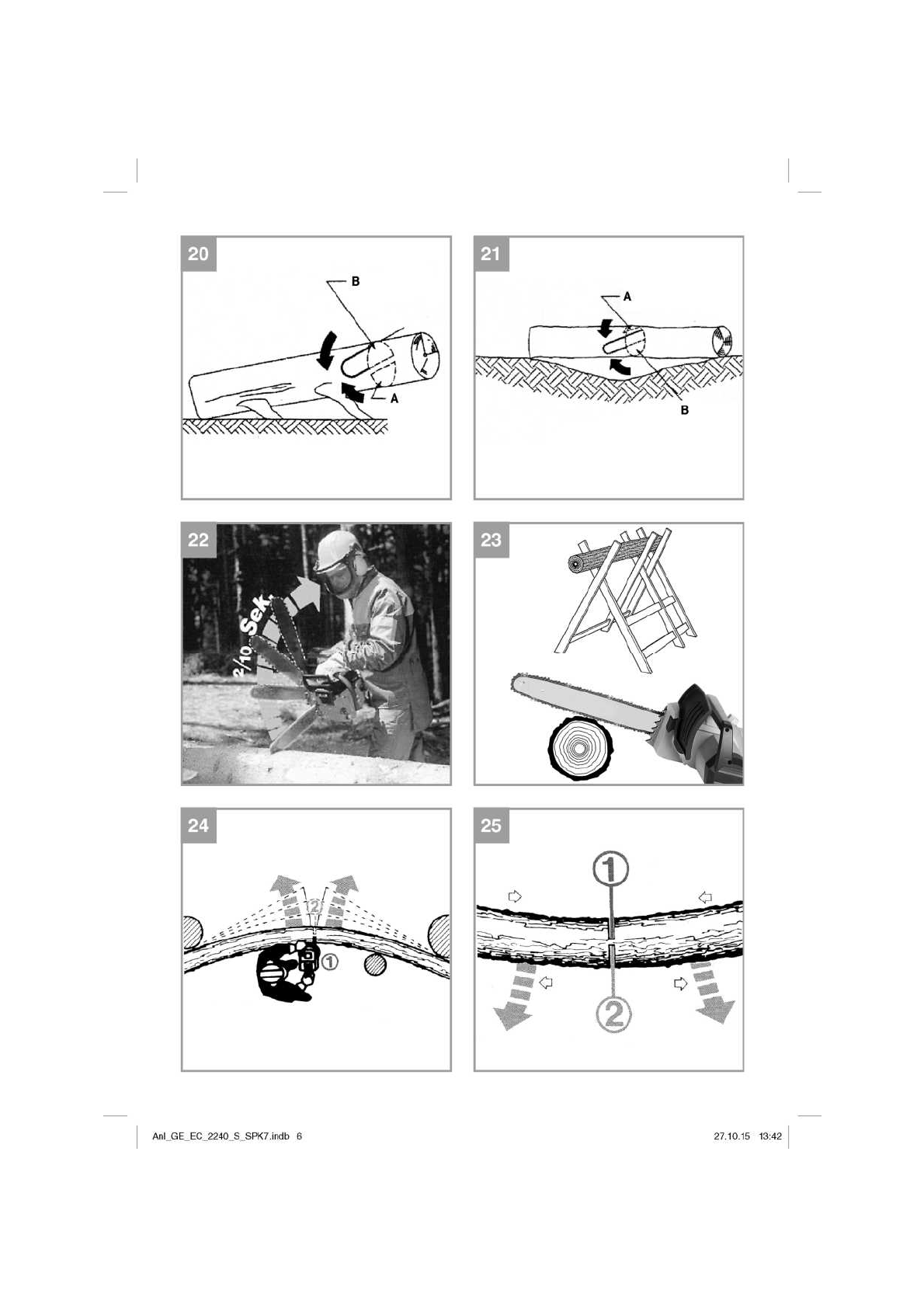 20

B

A

21

A

B

22

2/10 Sek.

23

24

2

1

25

1

2

Anl_GE_EC_2240_S_SPK7.indb 6

27.10.15 13:42