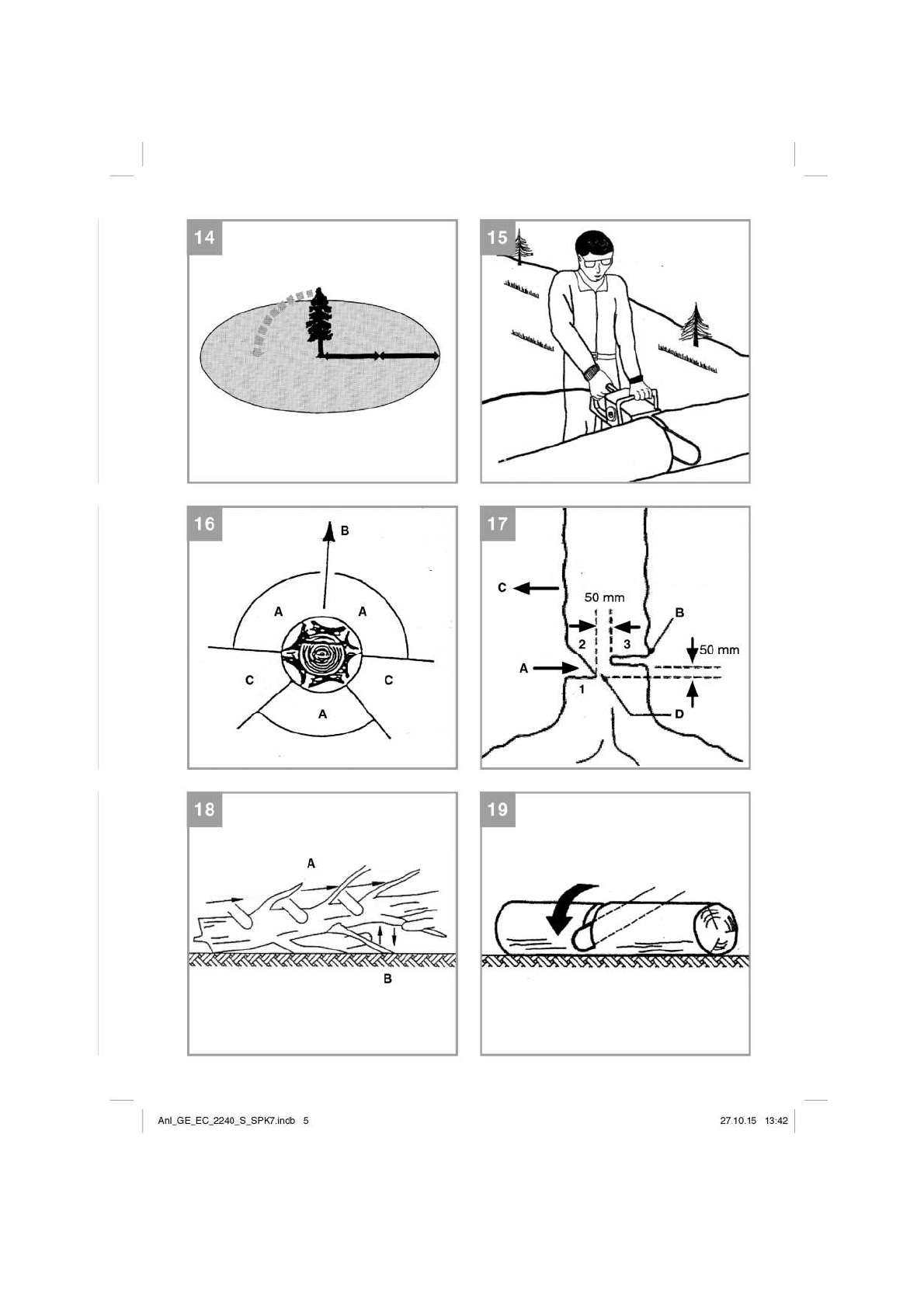 14

15

16

B

A

A

C

C

A

17

C

50 mm

B

2

3

50 mm

A

1

D

18

A

B

19

Anl_GE_EC_2240_S_SPK7.indb 5

27.10.15 13:42