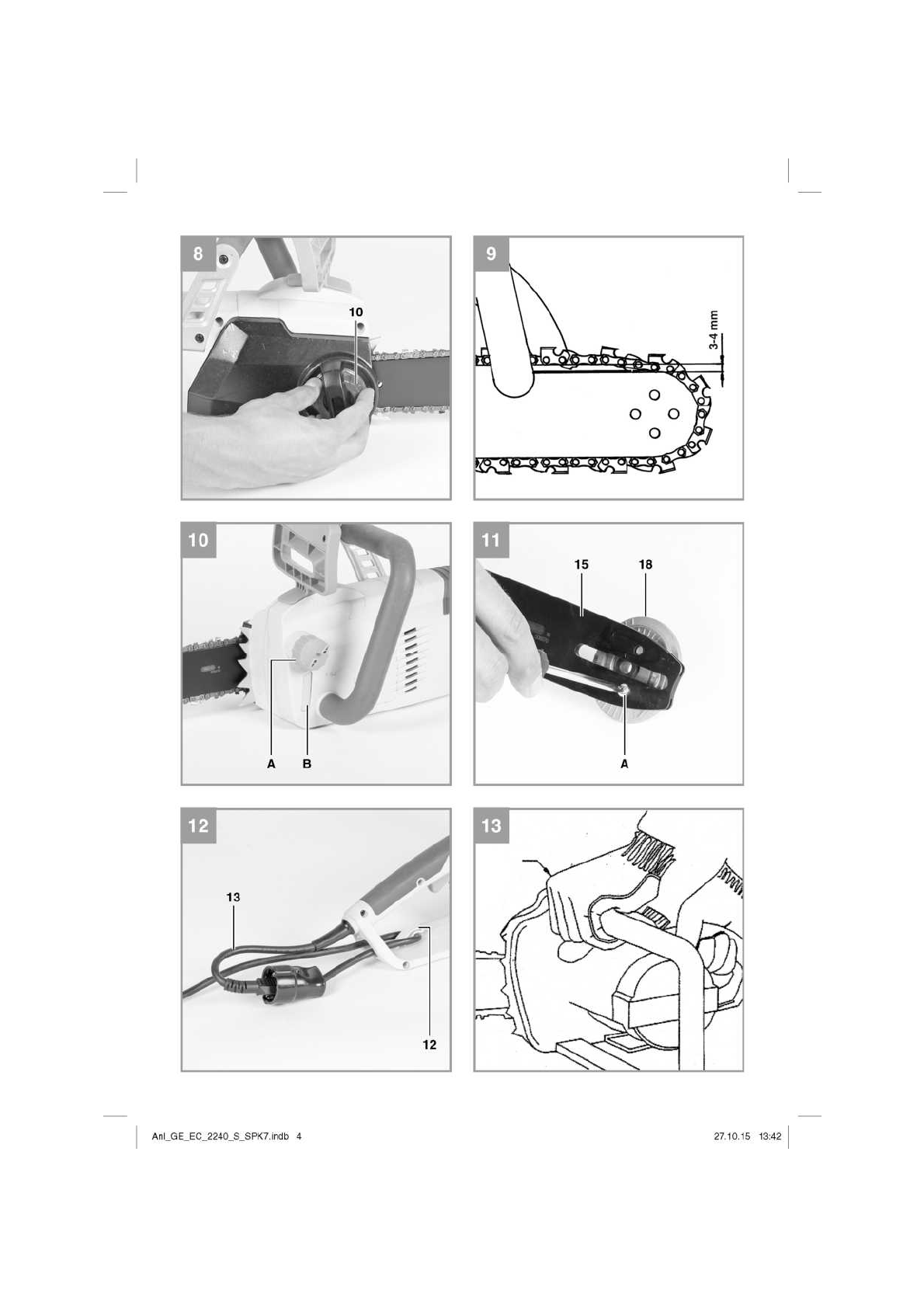 8

10

9

3-4 mm

10

A

B

11

15

18

A

12

13

12

13

Anl_GE_EC_2240_S_SPK7.indb 4

27.10.15 13:42