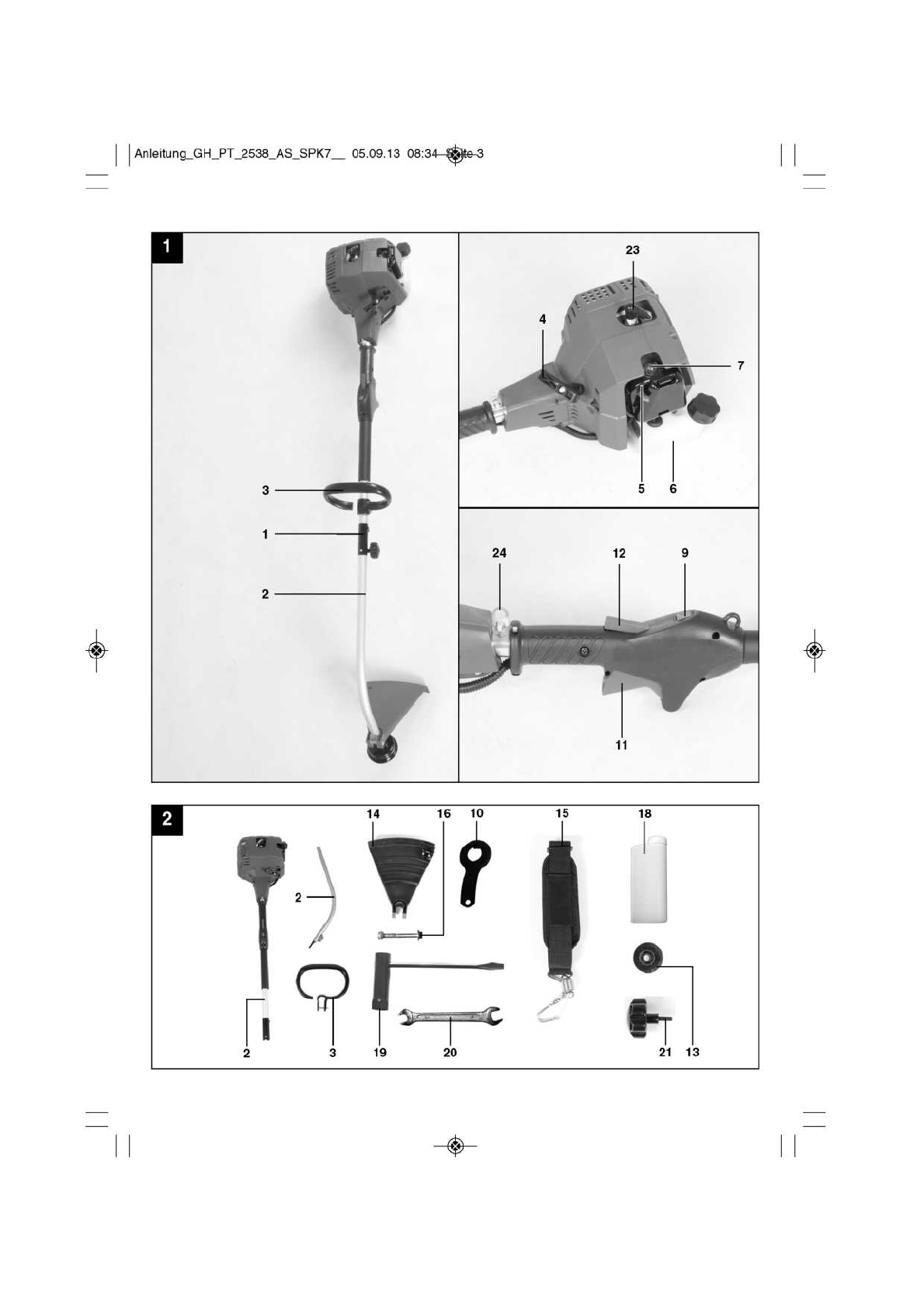 Anleitung_GH_PT_2538_AS_SPK7__ 05.09.13 08:34 Seite 3

1

3

1

2

23

4

7

5 6

24 12 9

11

2

14 16 10 15 18

2

2 3 19 20 21 13