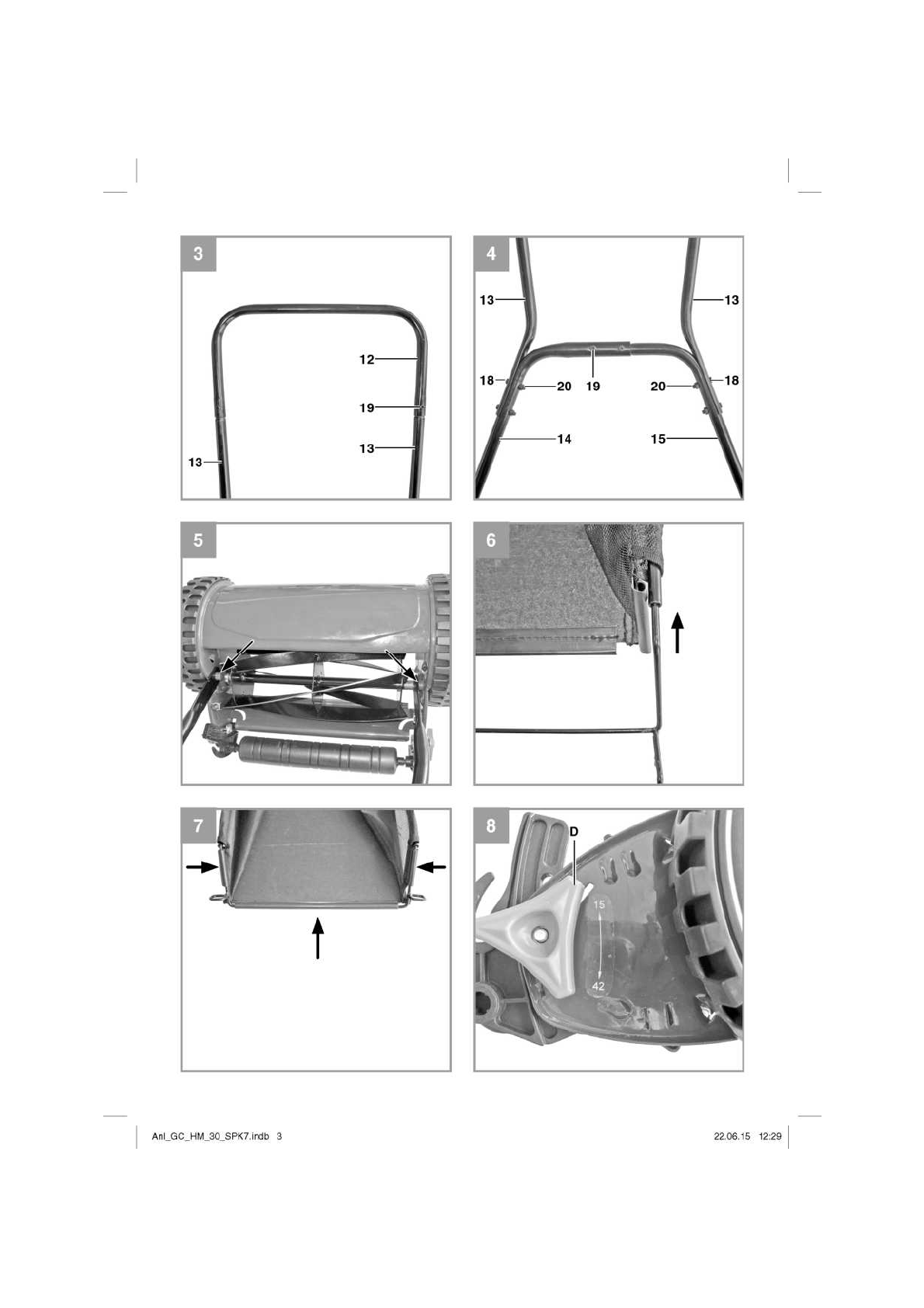 3

12

19

13

13

4

13

13

18

20

19

20

18

14

15

5

6

7

8

D

15

42

Anl_GC_HM_30_SPK7.indb 3

22.06.15 12:29