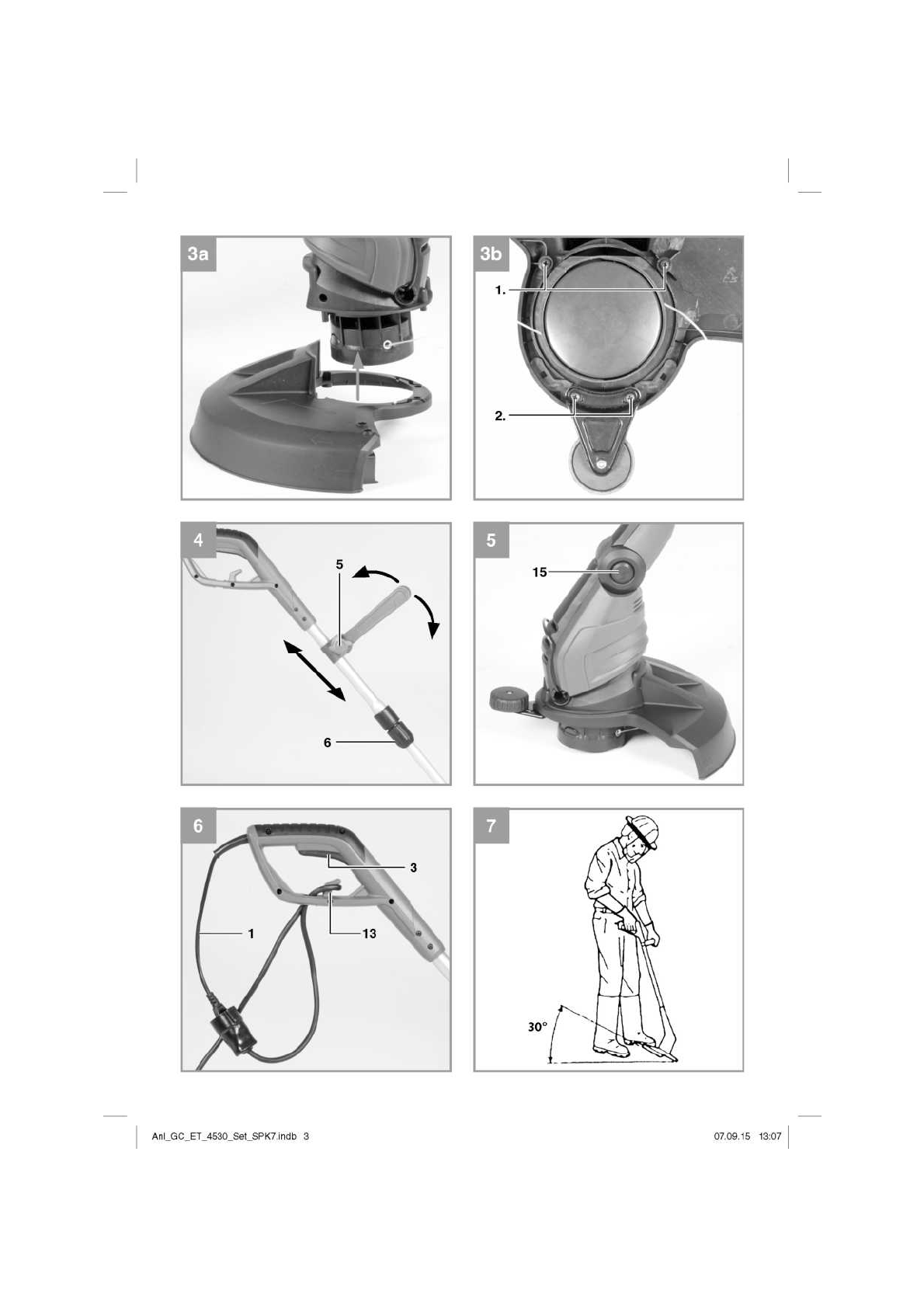 3a

3b

1.

2.

4

5

6

5

15

6

3

1

13

7

30°

Anl_GC_ET_4530_Set_SPK7.indb 3

07.09.15 13:07