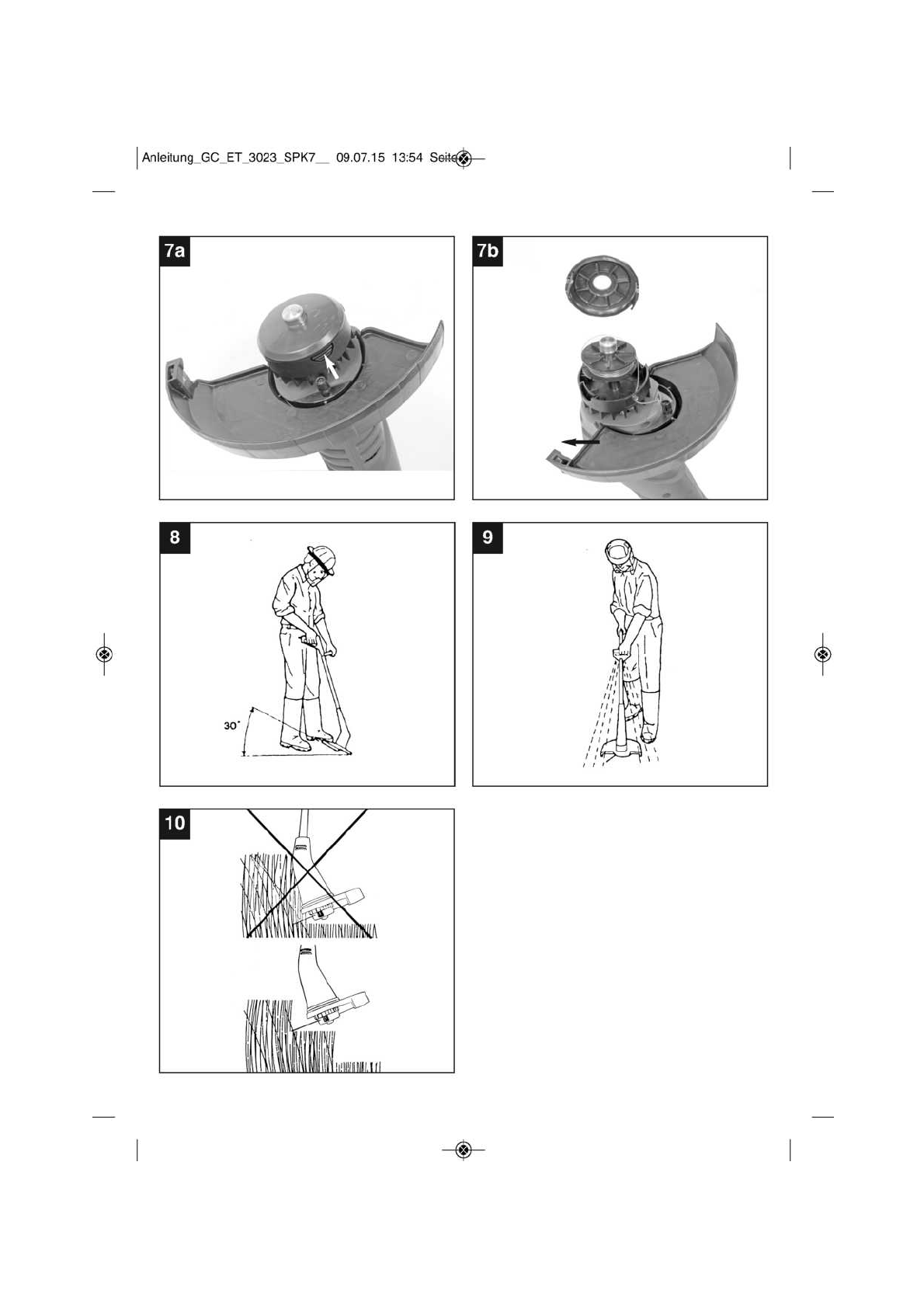 Anleitung_GC_ET_3023_SPK7__ 09.07.15 13:54 Seite

7a

7b

8

30°

9

10