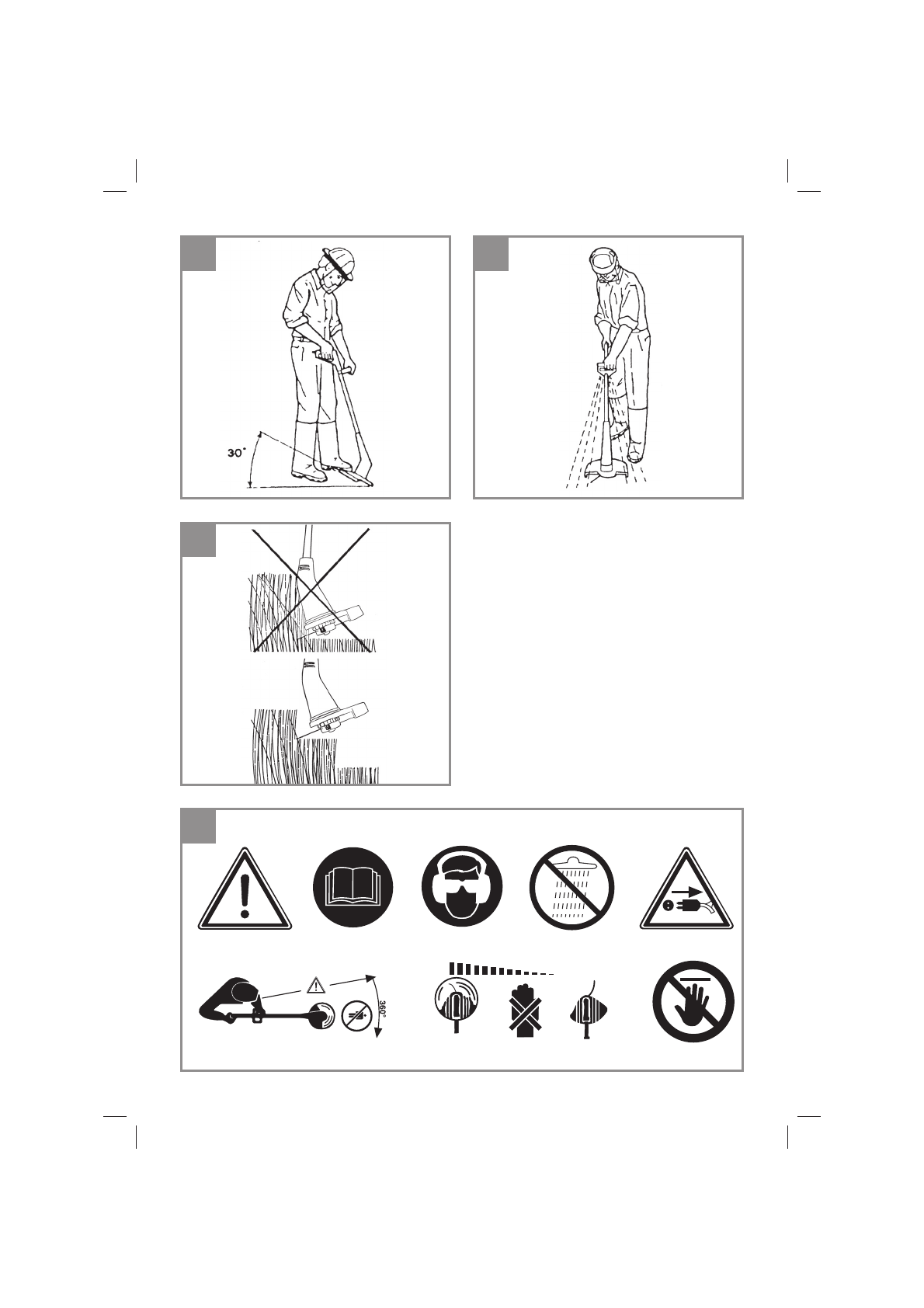 30°

360°