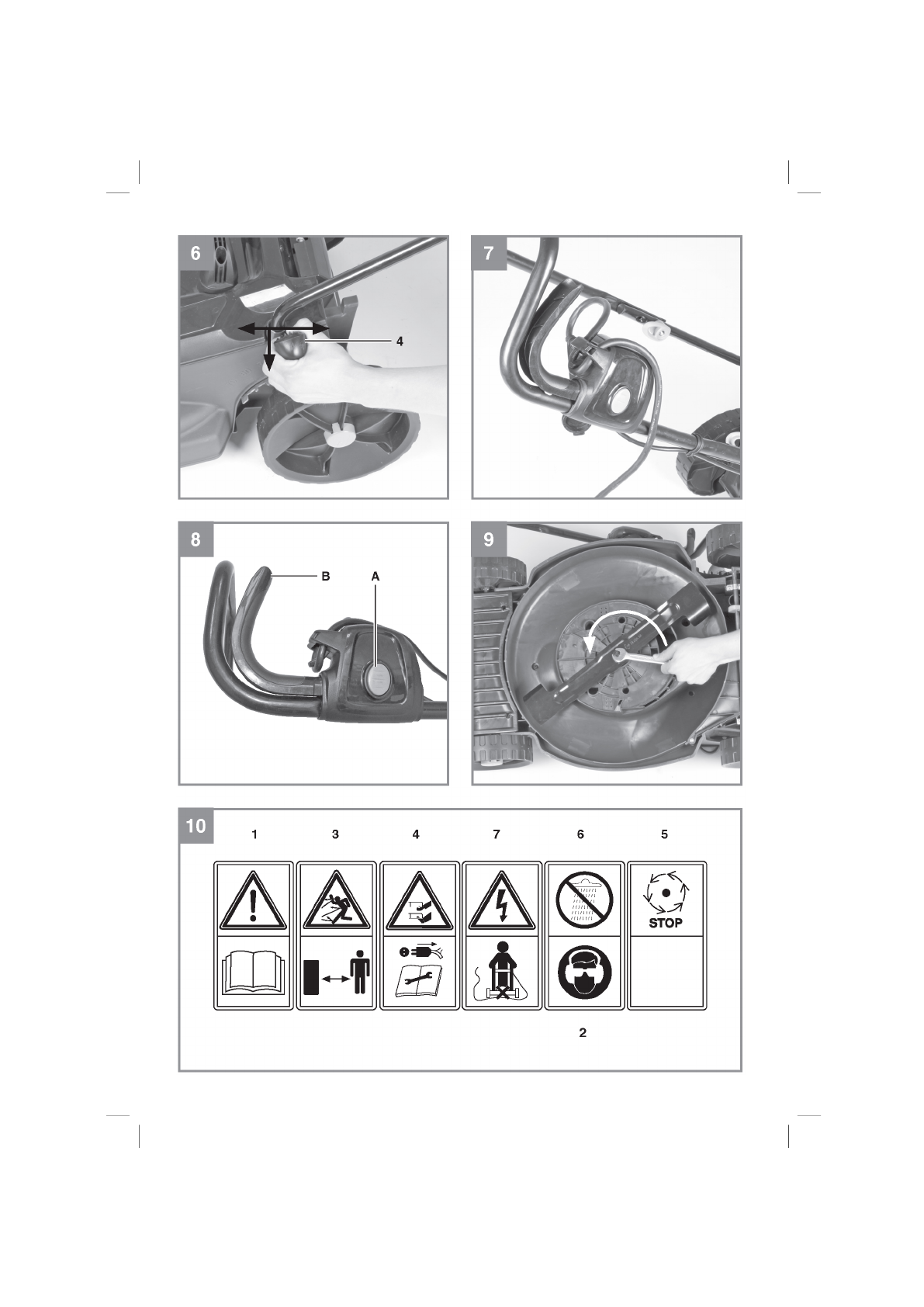 6

4

7

8

B

A

9

10

1 3 4 7 6 5

STOP

2