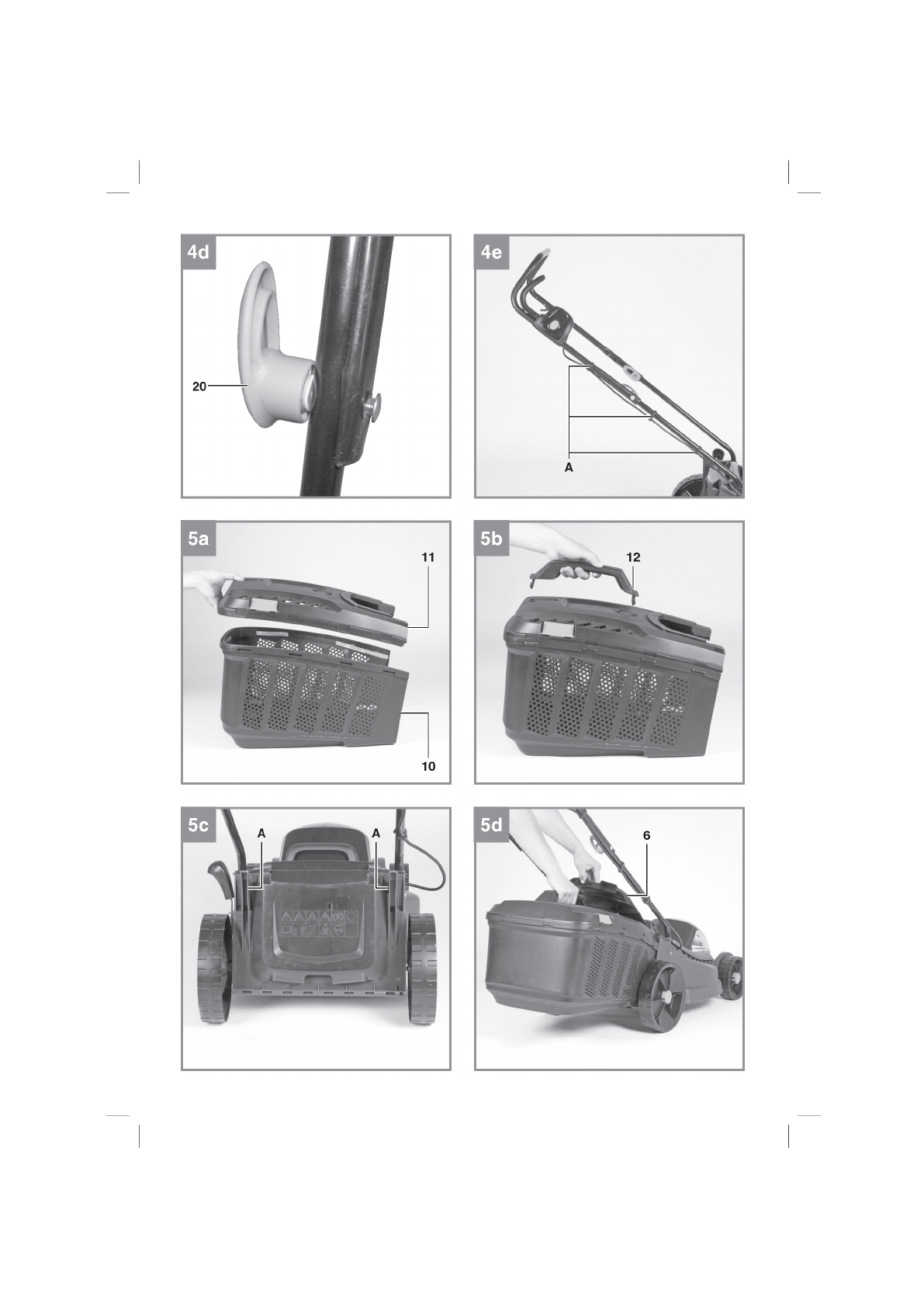 4d

20

4e

A

5a

11

10

5b

12

5c

A

A

5d

6