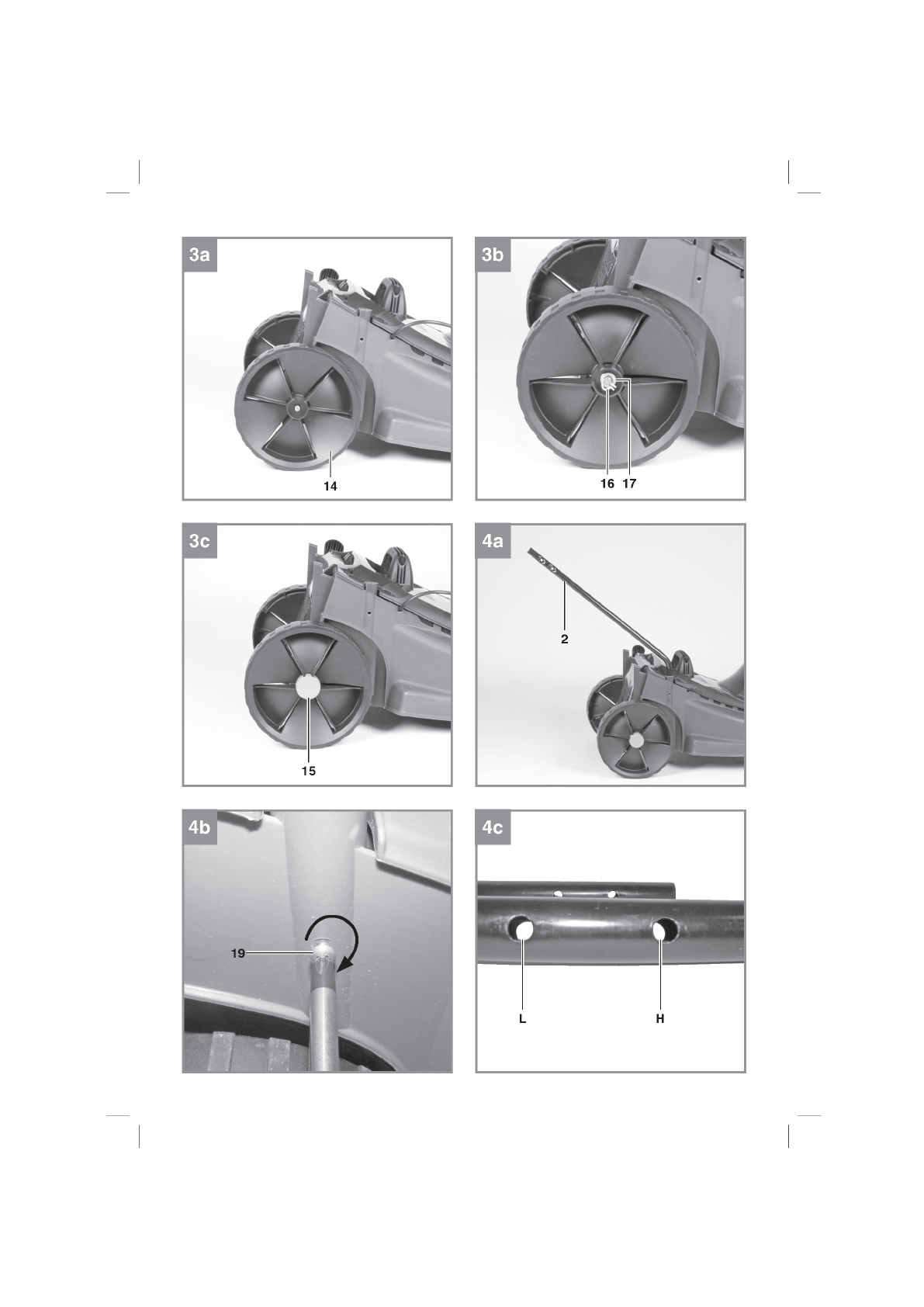 3a

14

3b

16 17

3c

15

4a

2

4b

19

4c

L

H