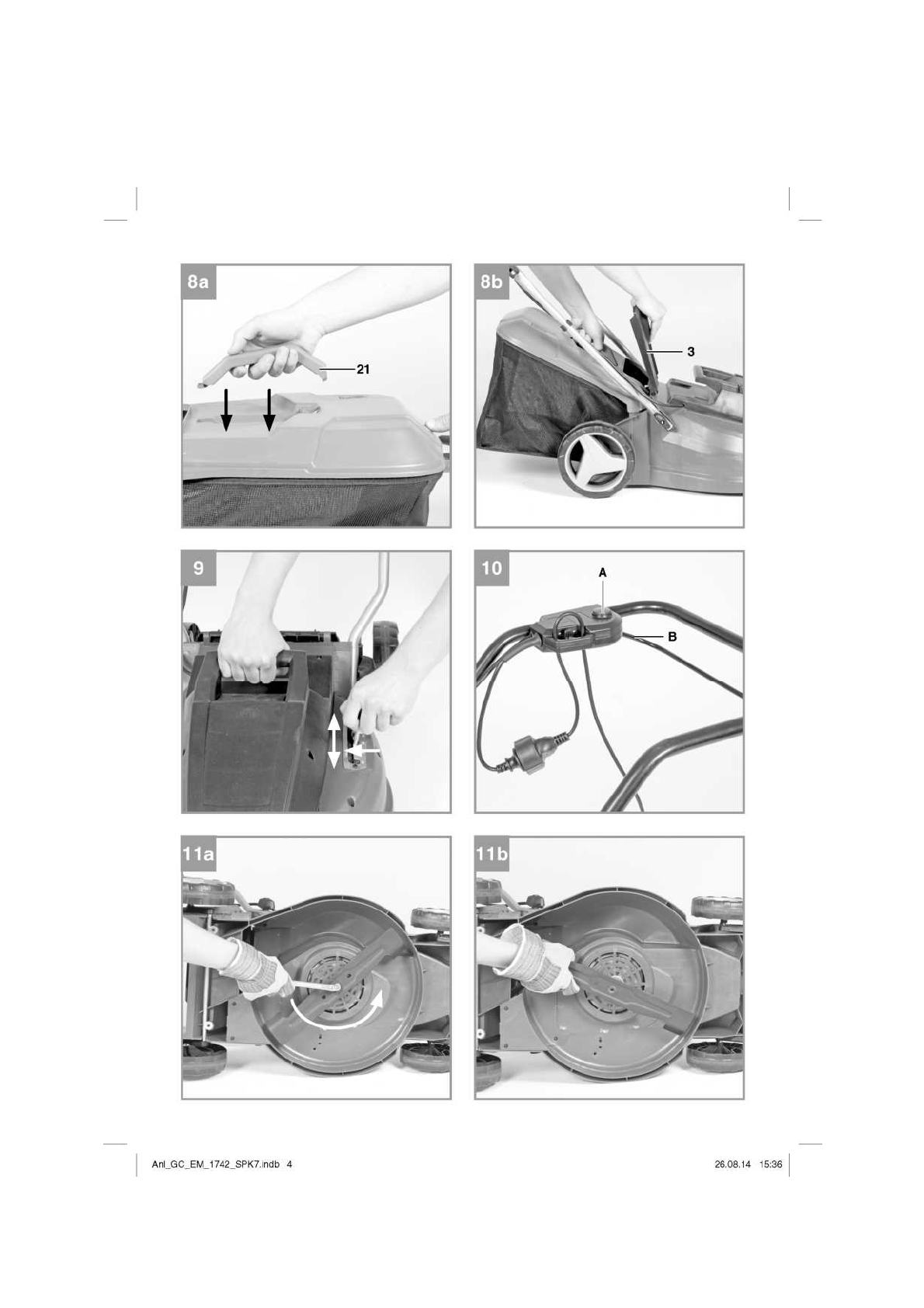 8a

21

8b

3

9

10

A

B

11a

11b

Anl_GC_EM_1742_SPK7.indb 4

26.08.14 15:36