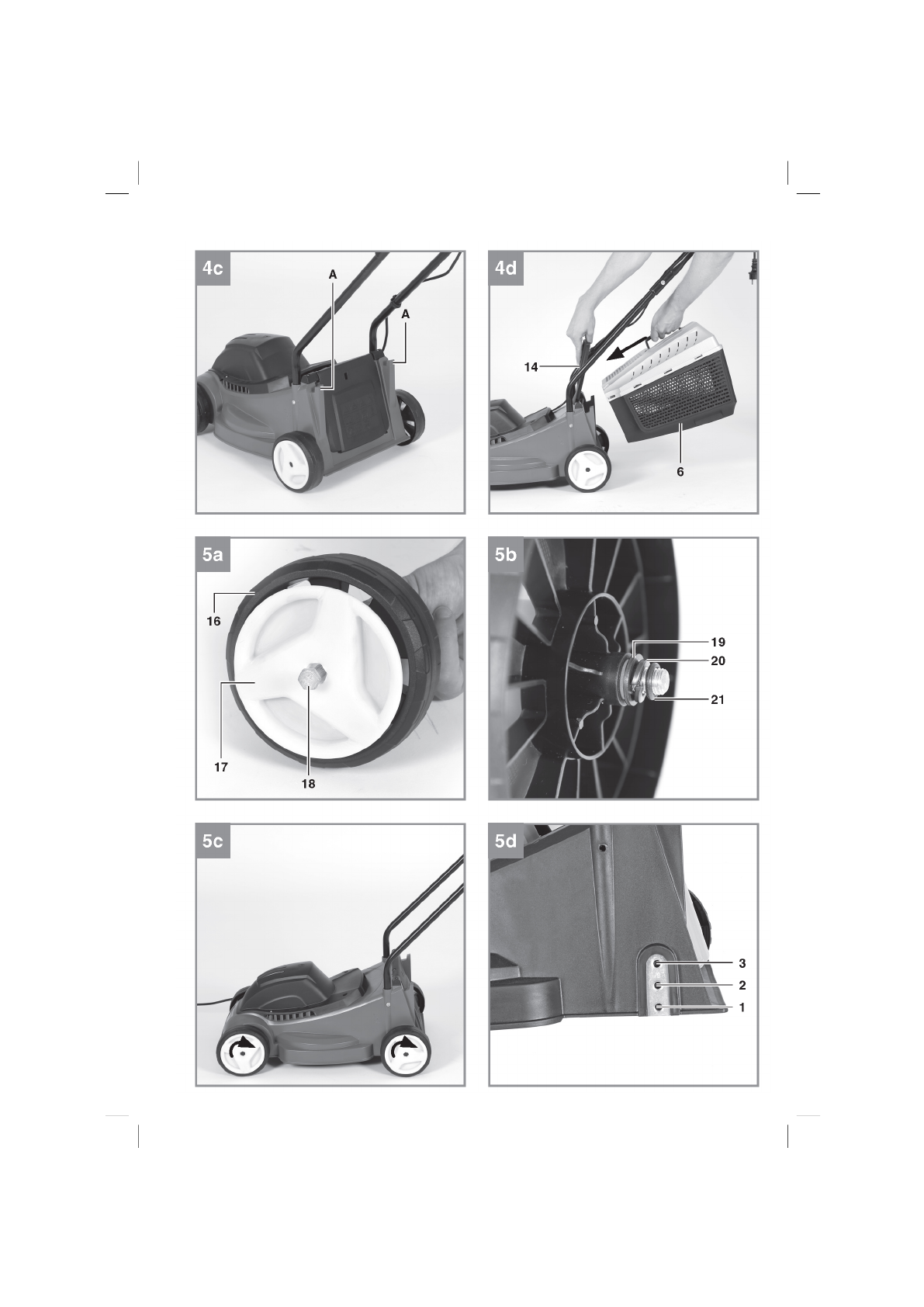 4c

A

A

4d

14

6

5a

16

17

18

5b

19

20

21

5c

5d

3

2

1