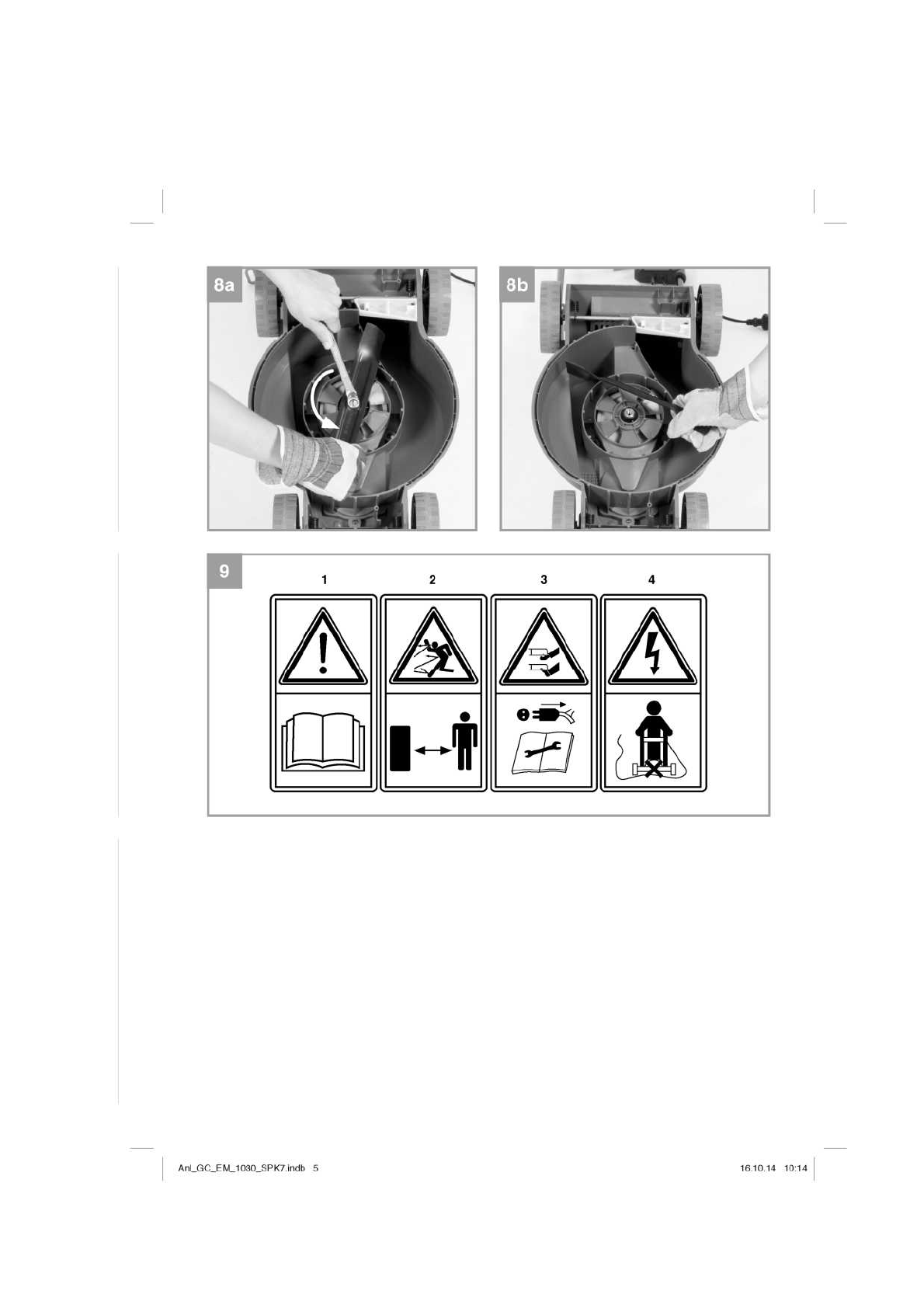 8a

8b

9

1

2

3

4

Anl_GC_EM_1030_SPK7.indb 5

16.10.14 10:14