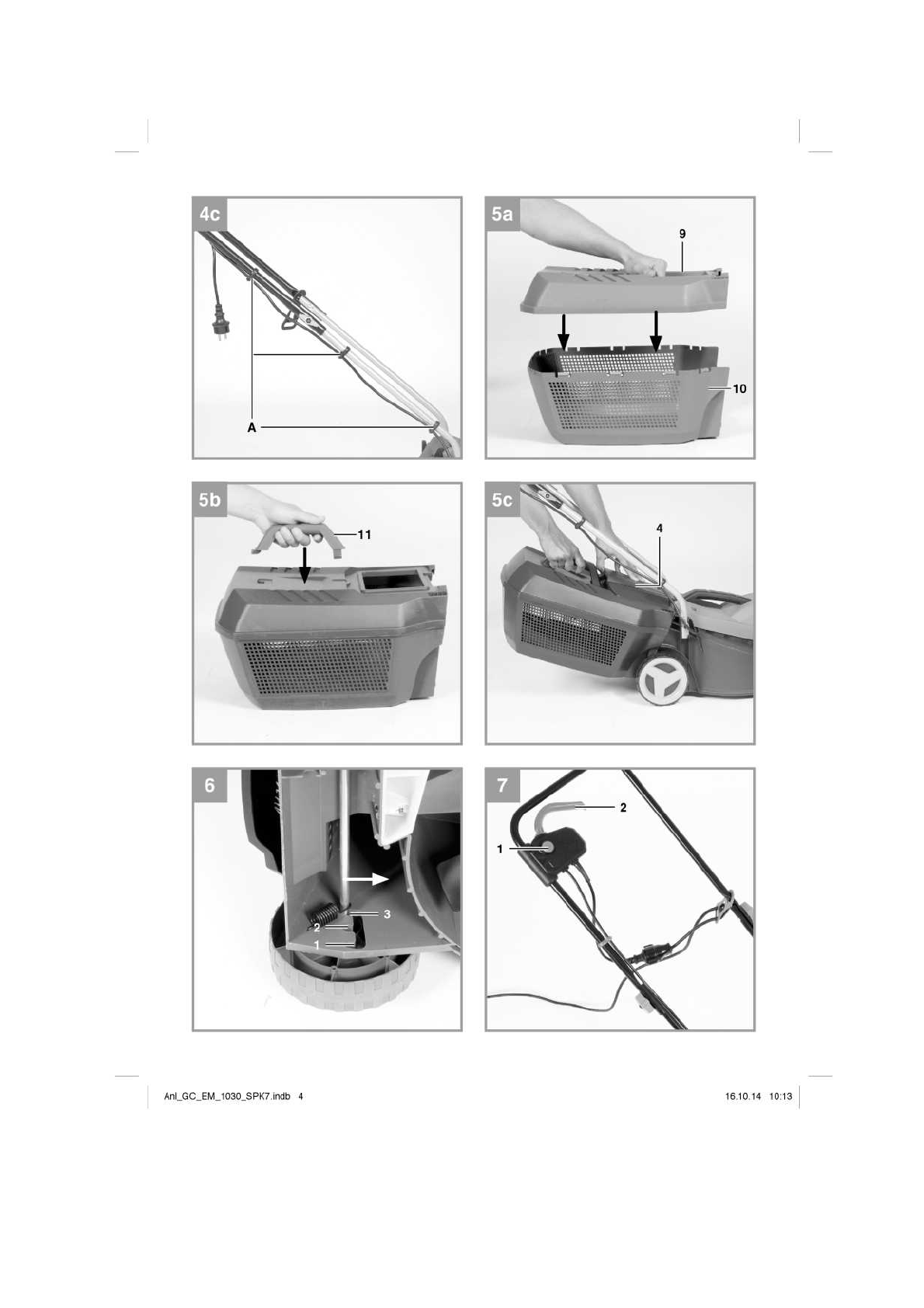 4c

A

5a

9

10

5b

11

5c

4

6

3

2

1

7

2

1

Anl_GC_EM_1030_SPK7.indb 4

16.10.14 10:13