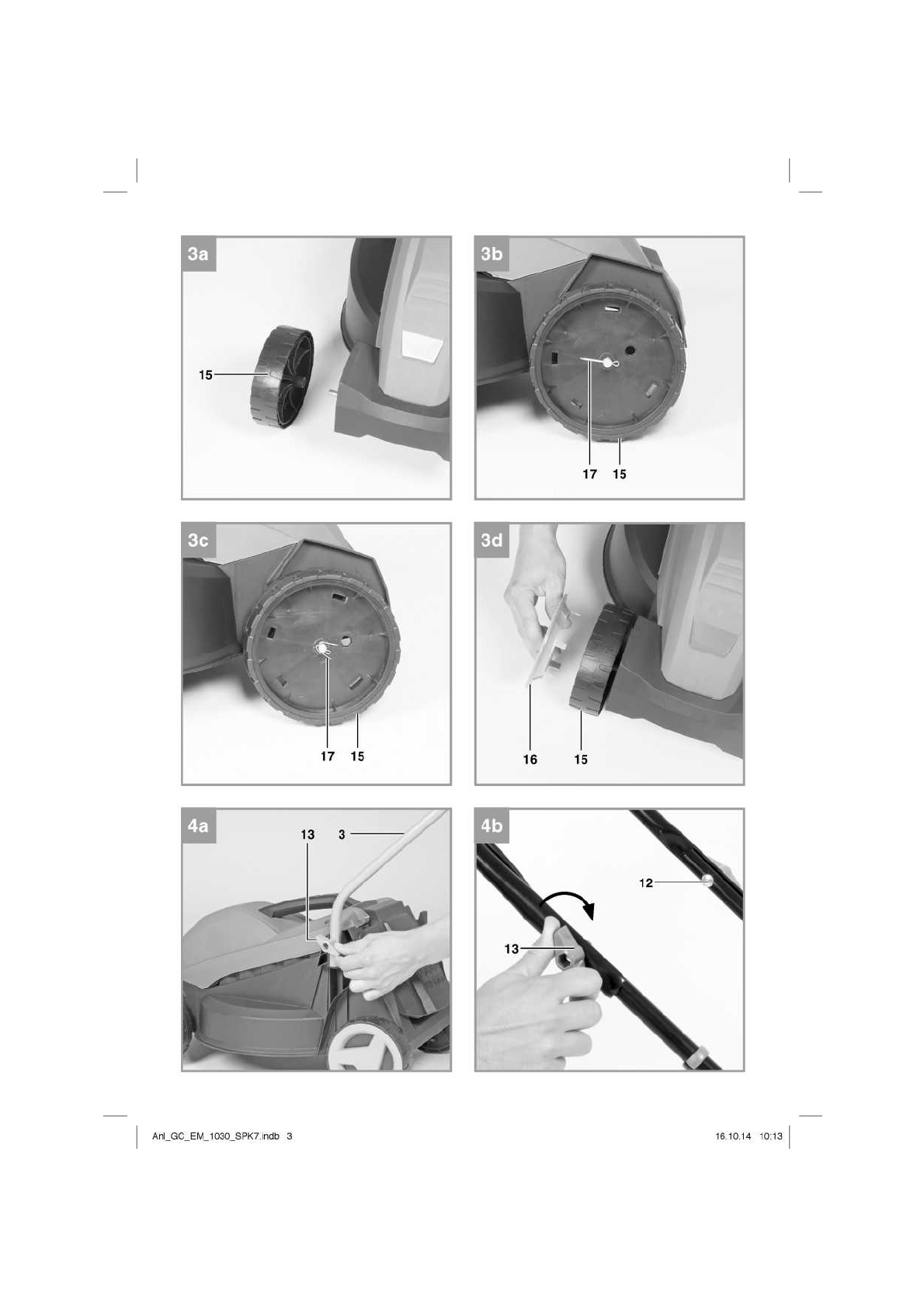 3a

15

3b

17 15

3c

17 15

3d

16 15

4a

13 3

4b

12

13

Anl_GC_EM_1030_SPK7.indb 3

16.10.14 10:13