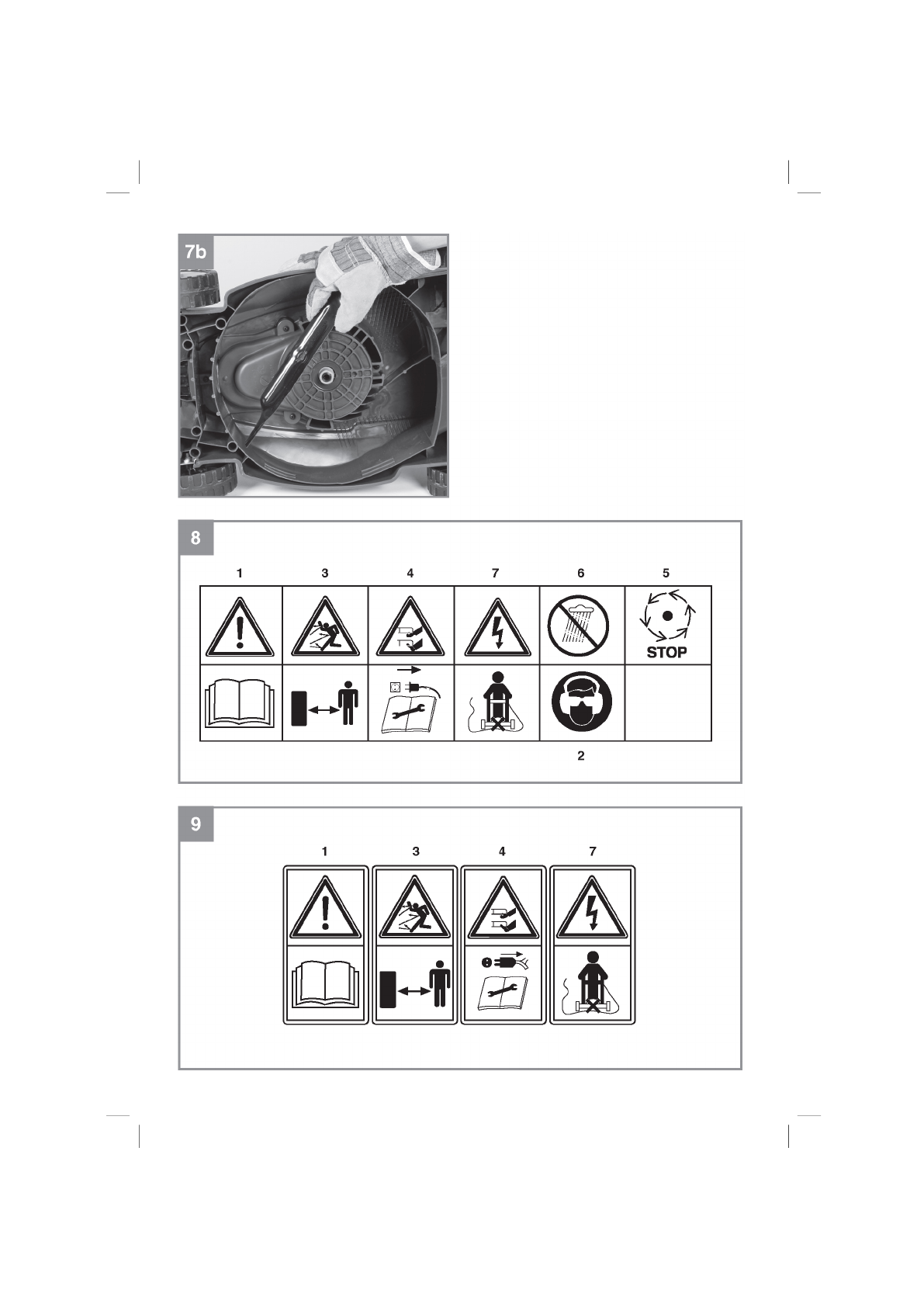 7b

8

1 3 4 7 6 5

STOP

2

9

1 3 4 7