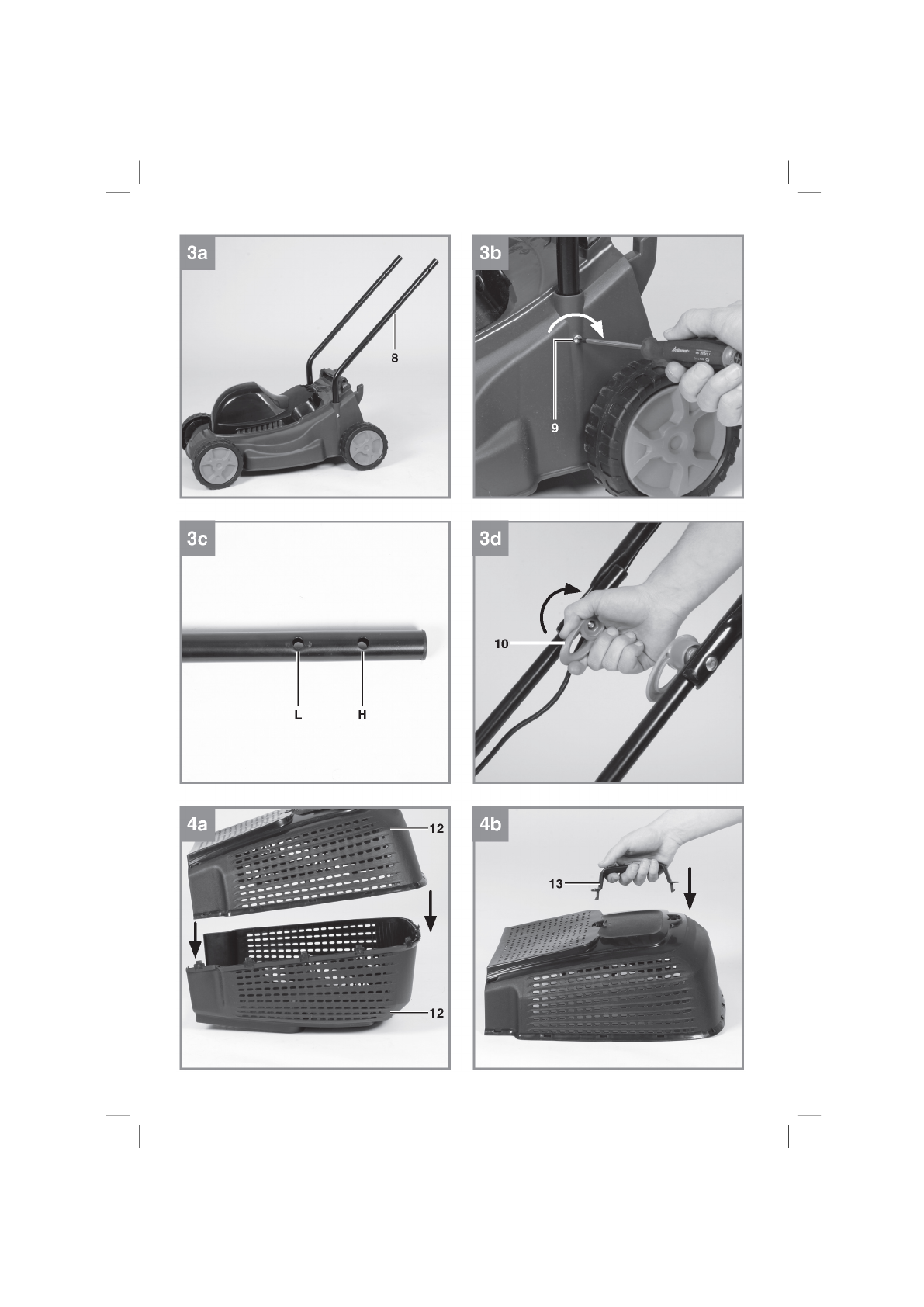 3a

8

3b

9

3c

L

H

3d

10

4a

12

12

4b

13