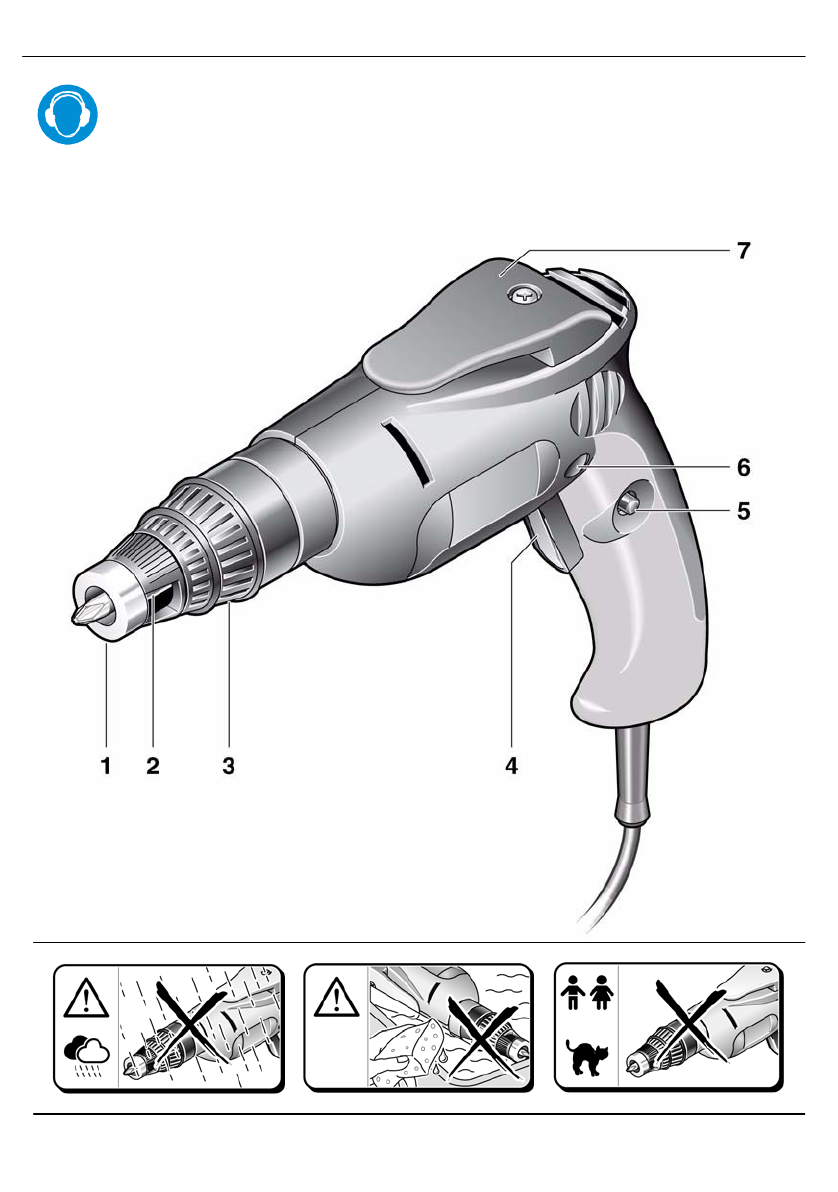 7
6
5
1 2 3 4