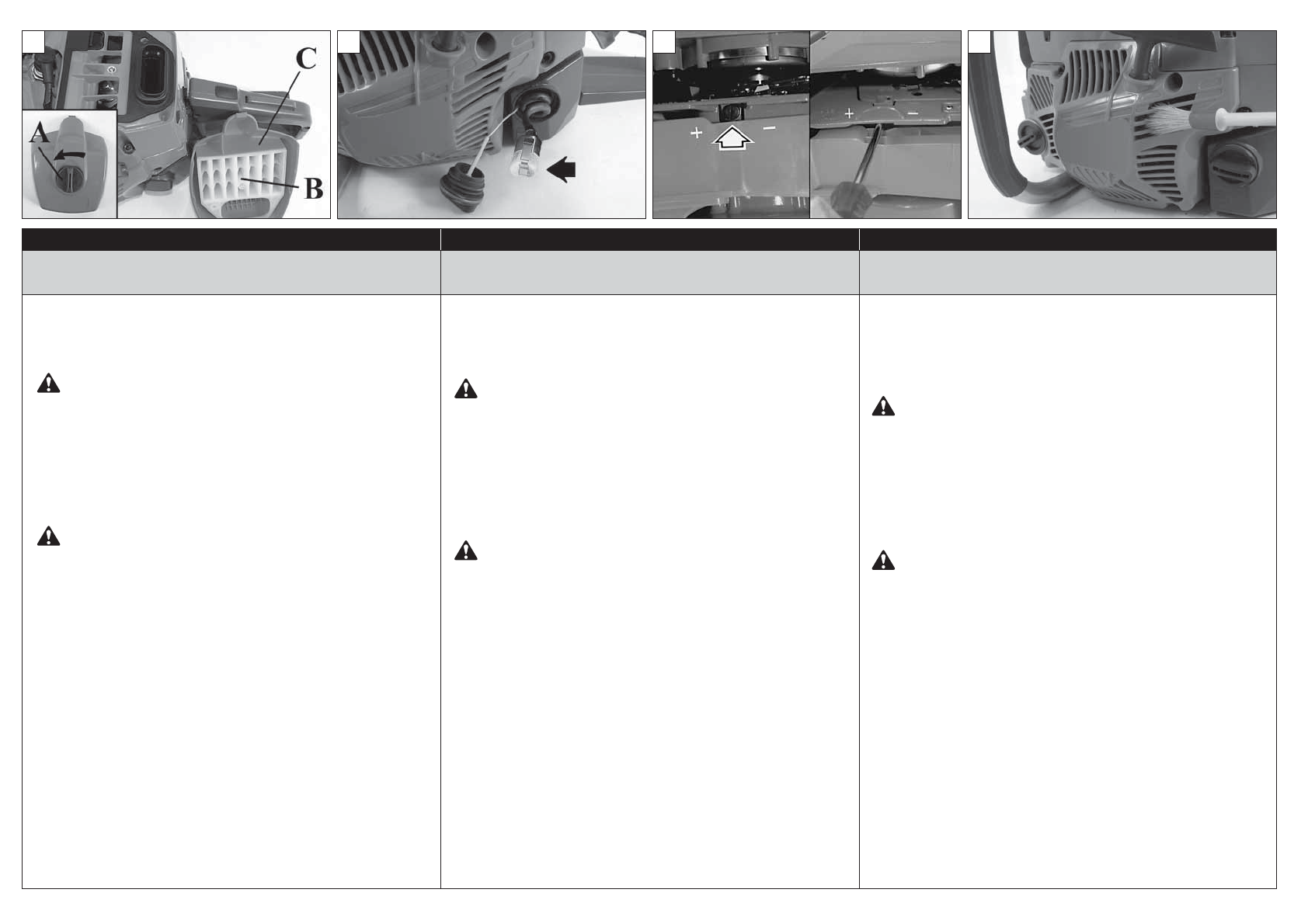 C
A
B
+
−
+
−