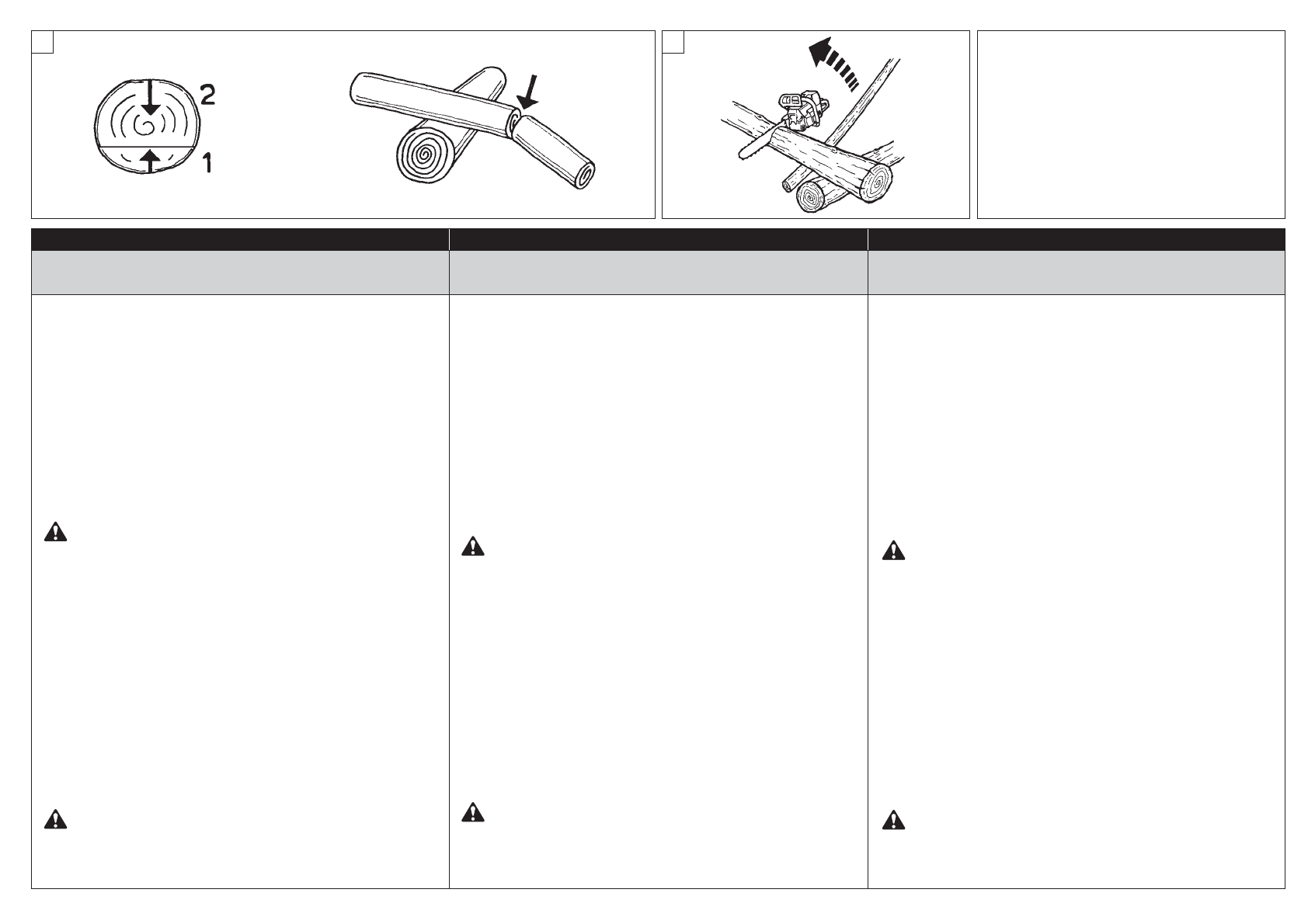 2
1