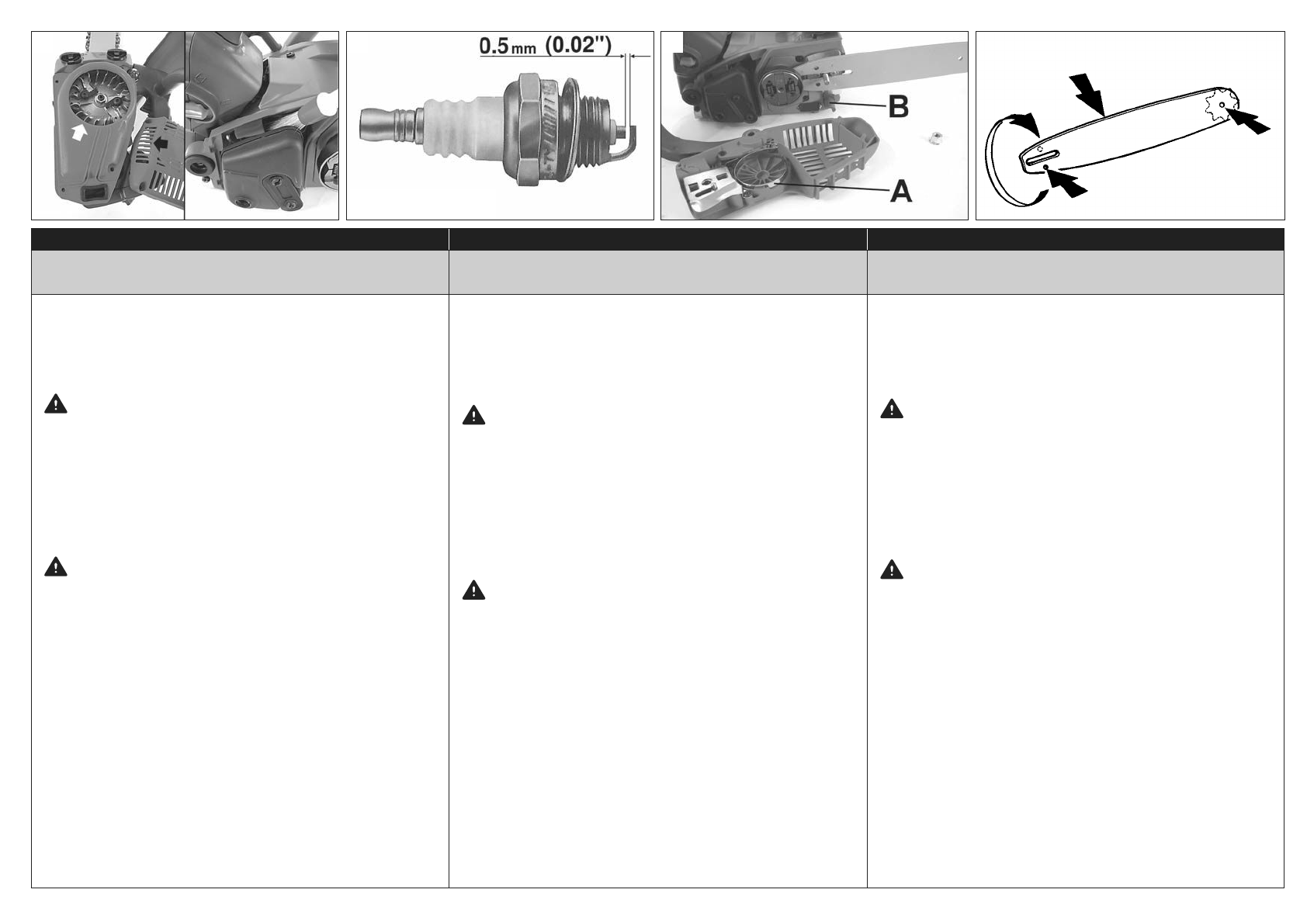 0.5 mm (0.02")

B

A