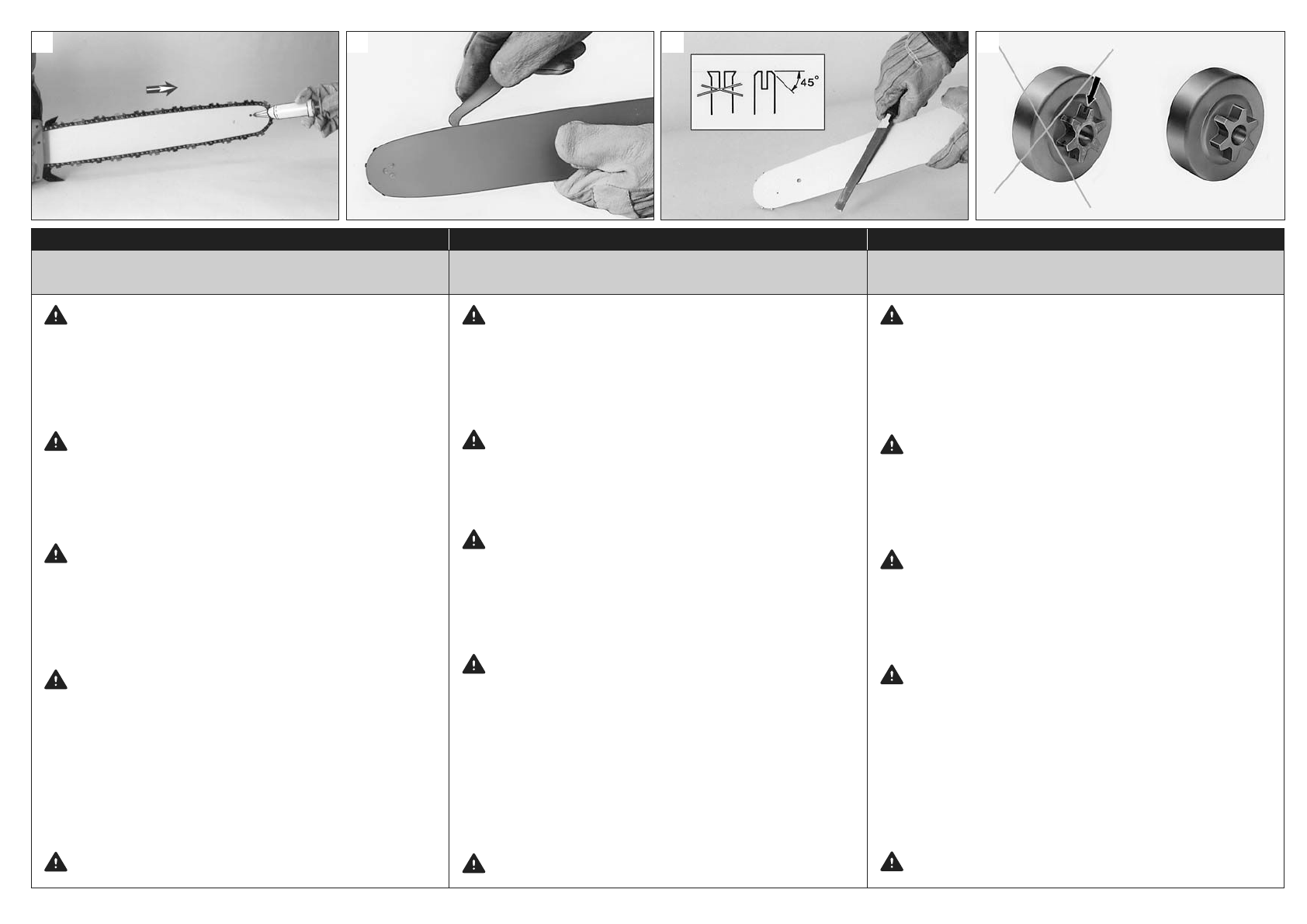 45°