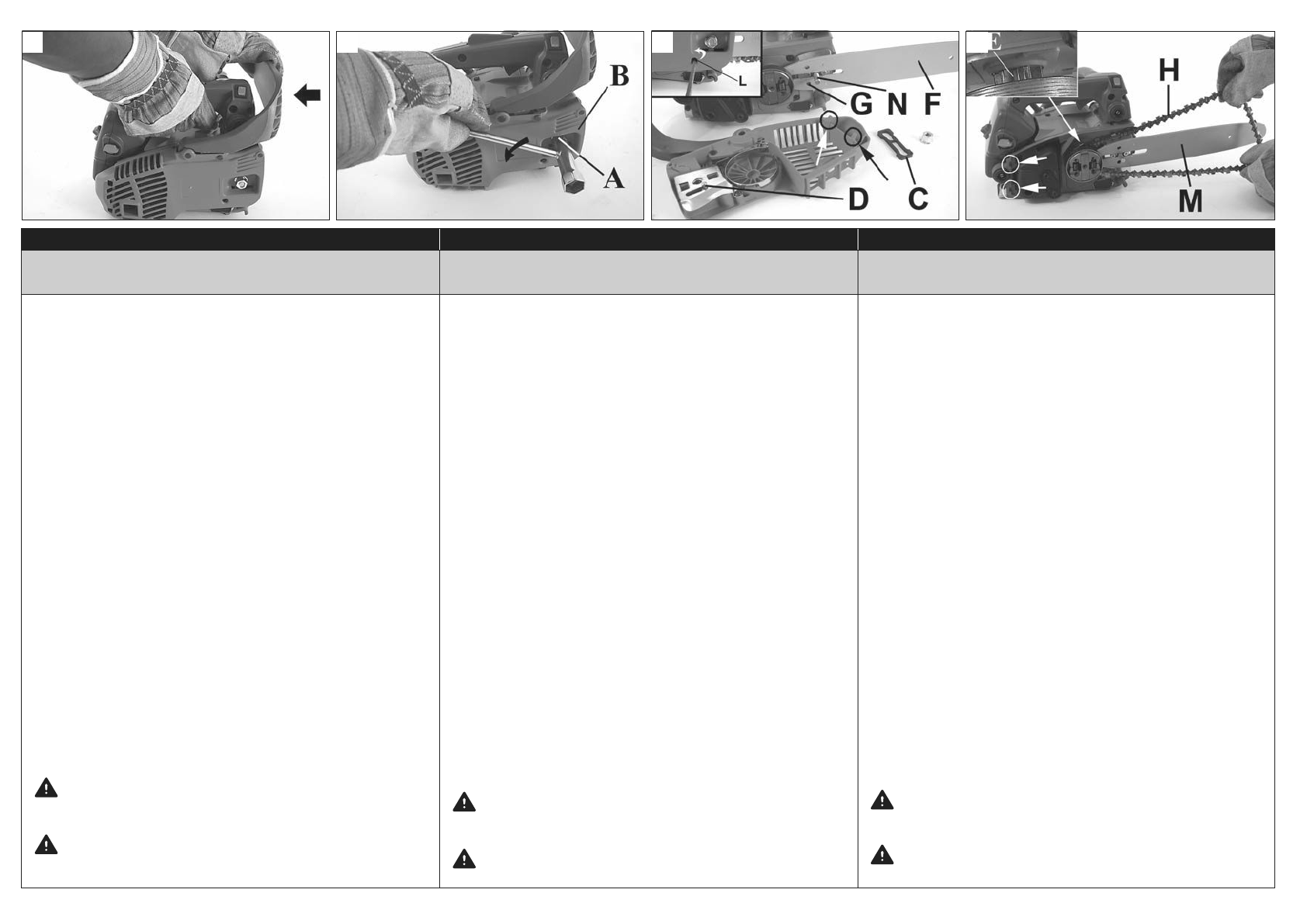 B

A

L

G N F

D C

E

H

M