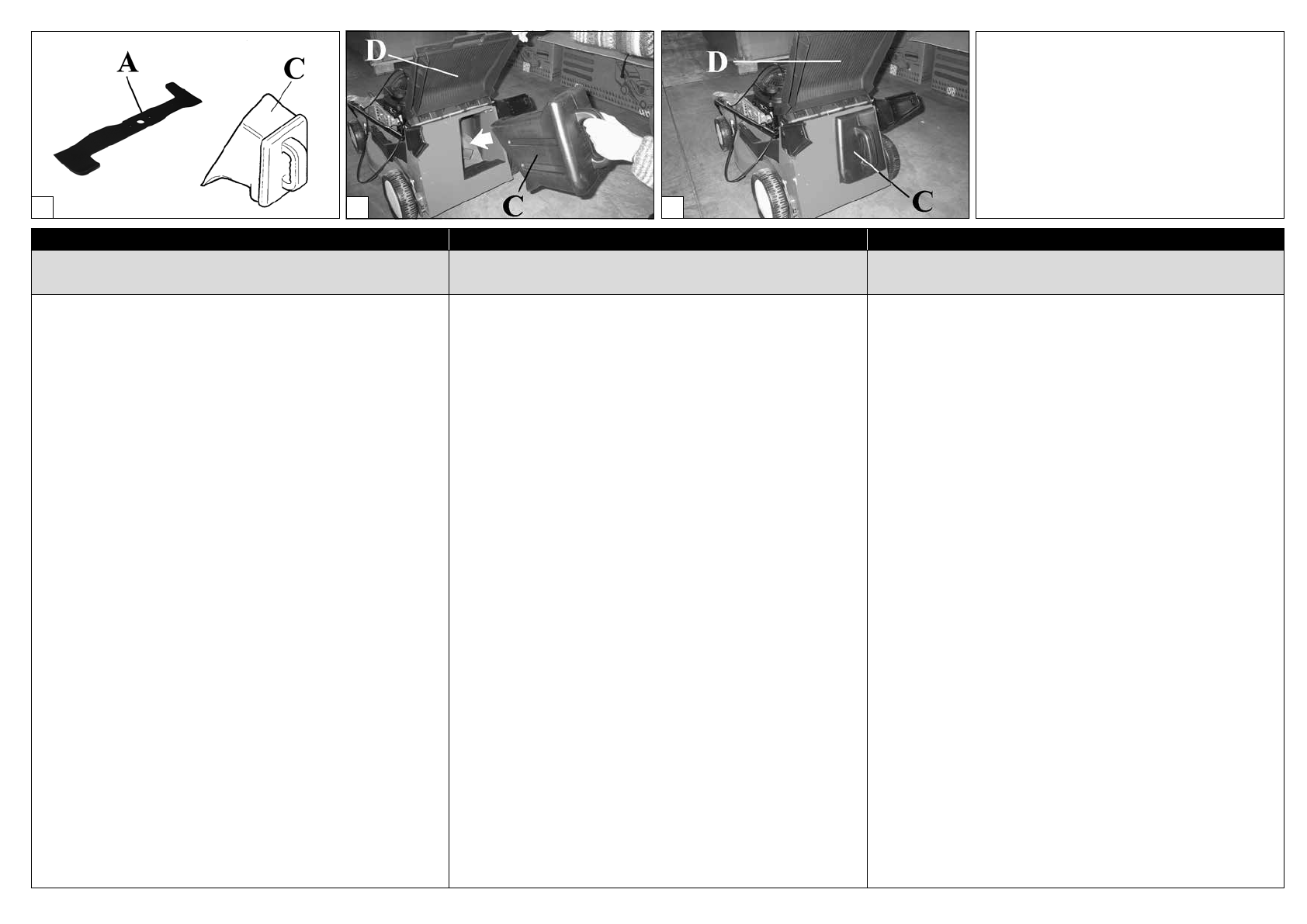 A
C
D
C
D
C