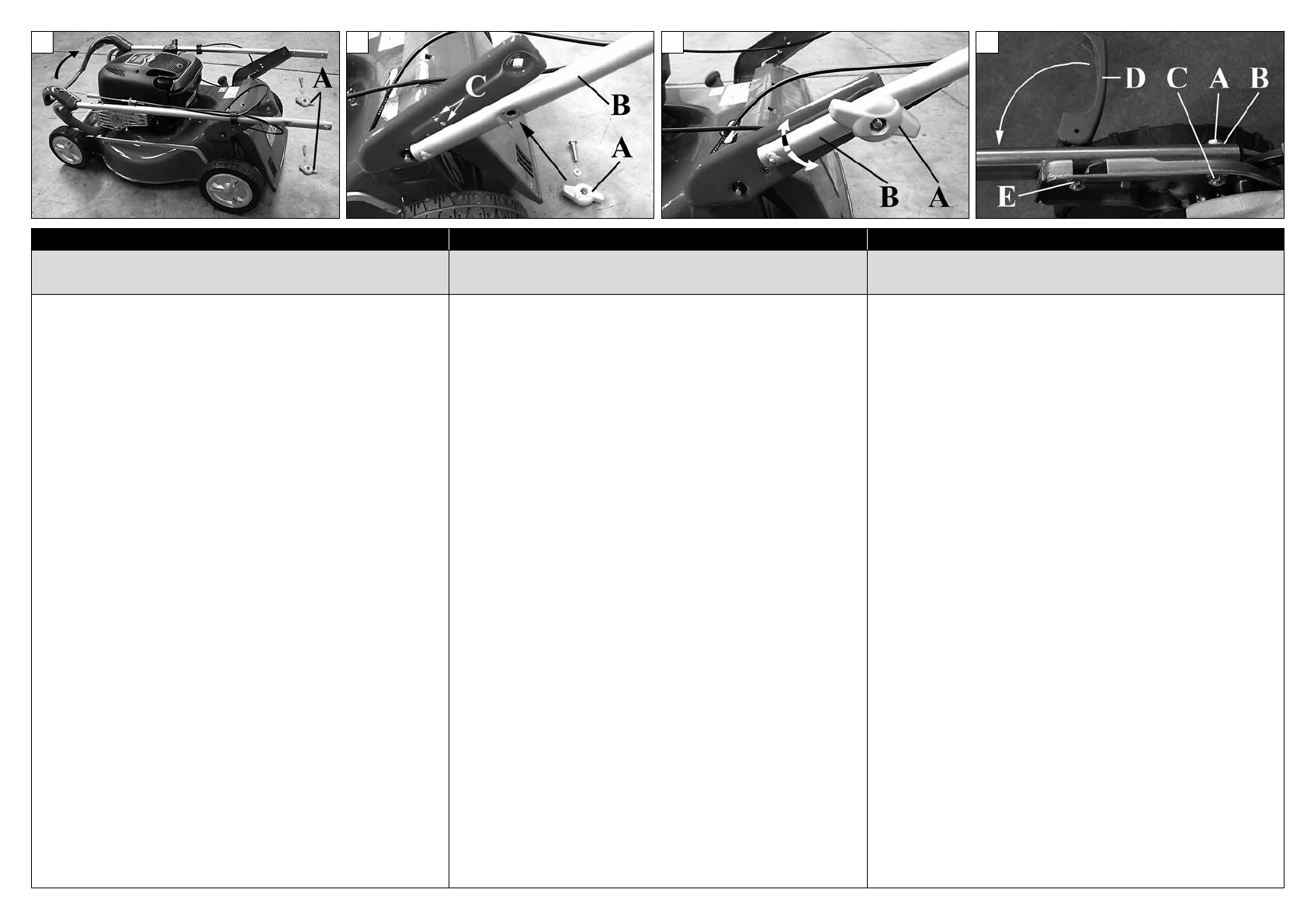 A

C

B

A

B A

D C A B

E