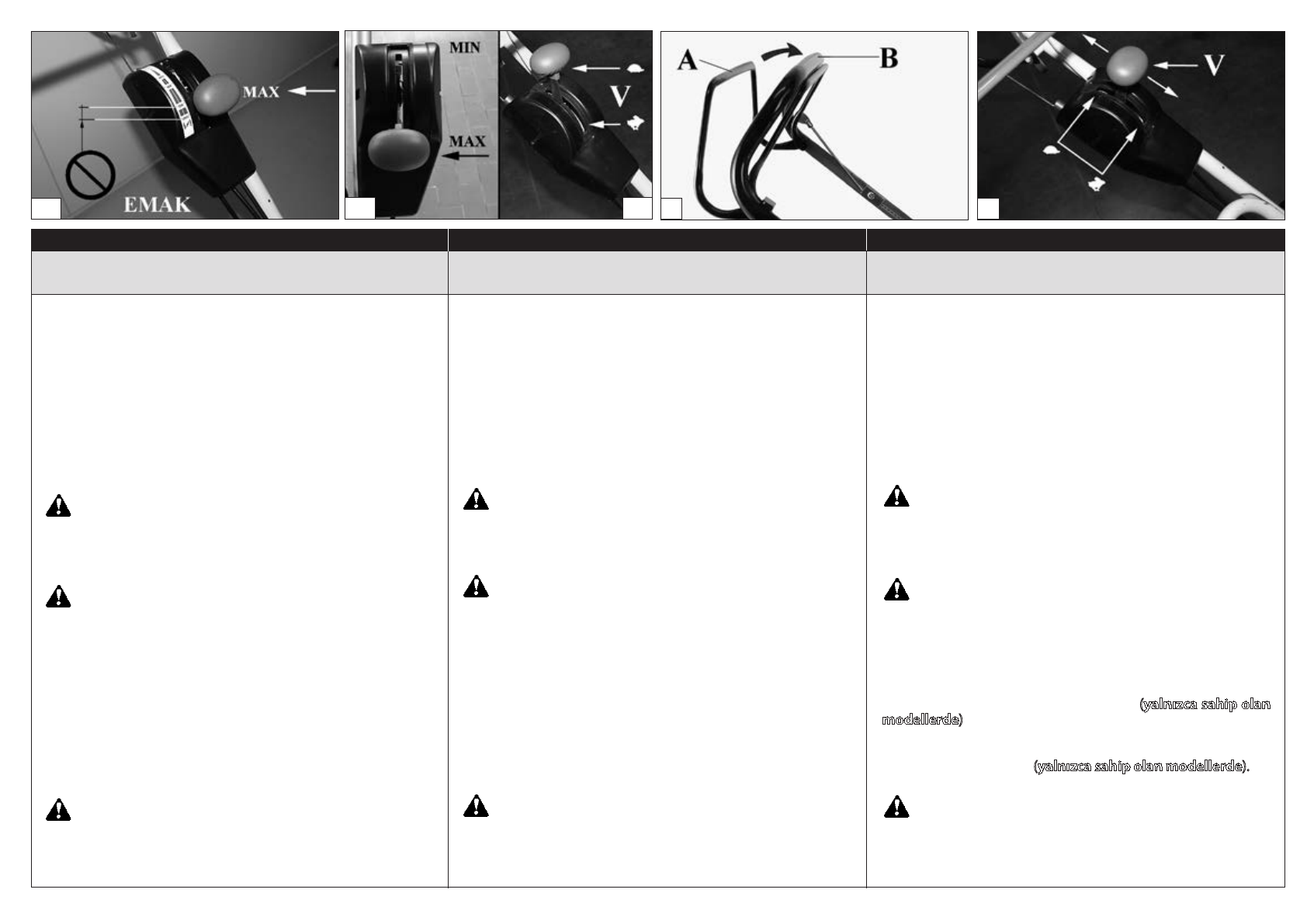 MAX

EMAK

MIN

MAX

V

A

B

V

(yalnızca sahip olan modellerde)

(yalnızca sahip olan modellerde).