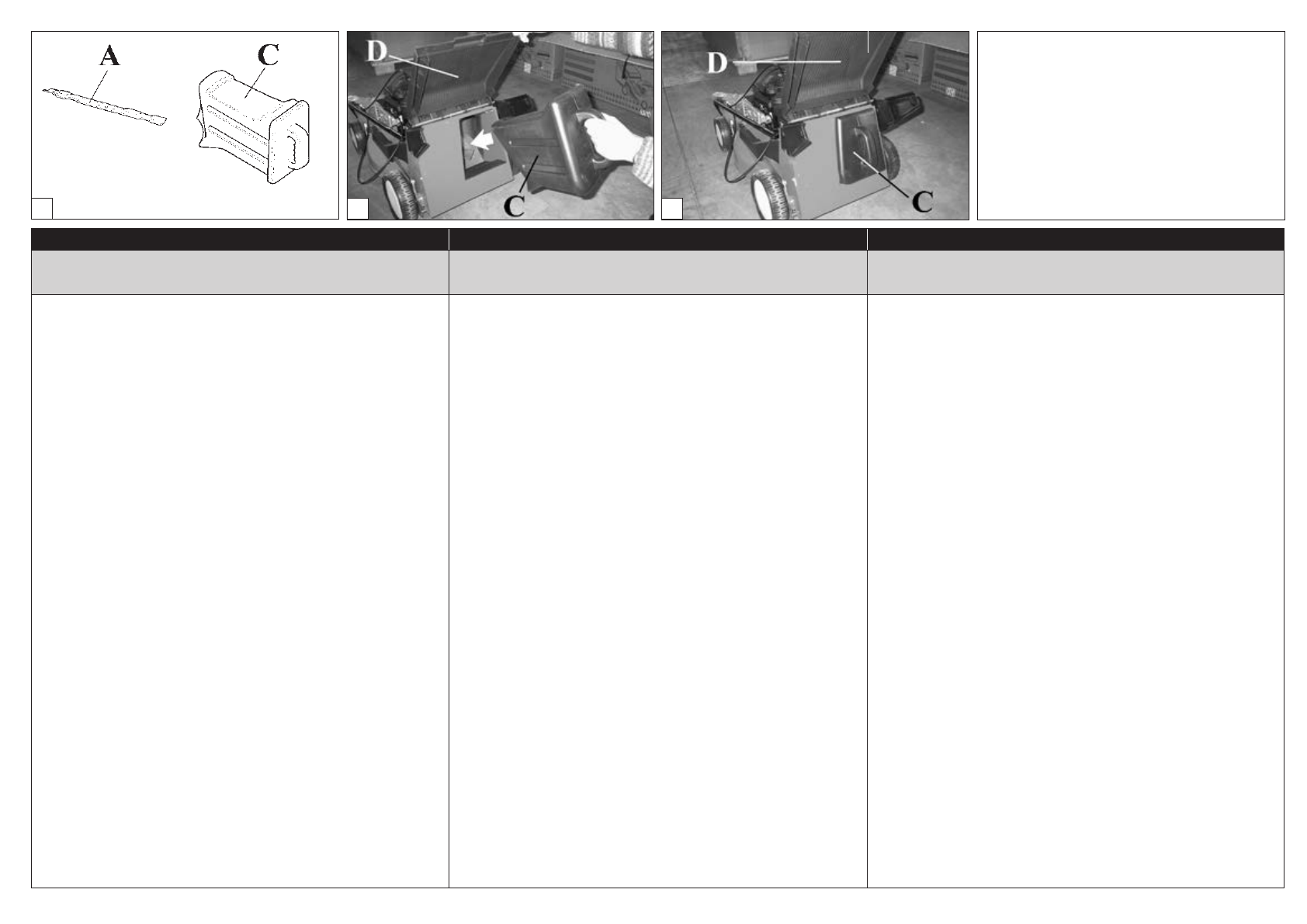 A C

D

C

D

C